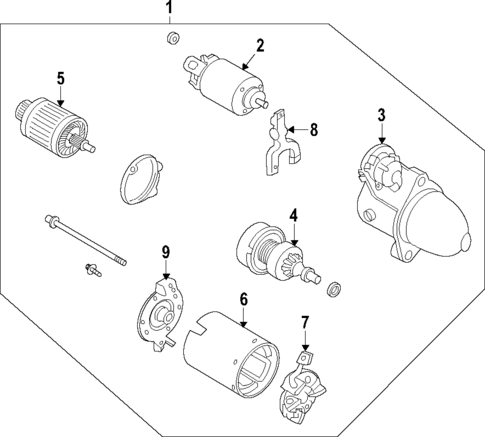 1
2
5
8
3
4
9
6
7