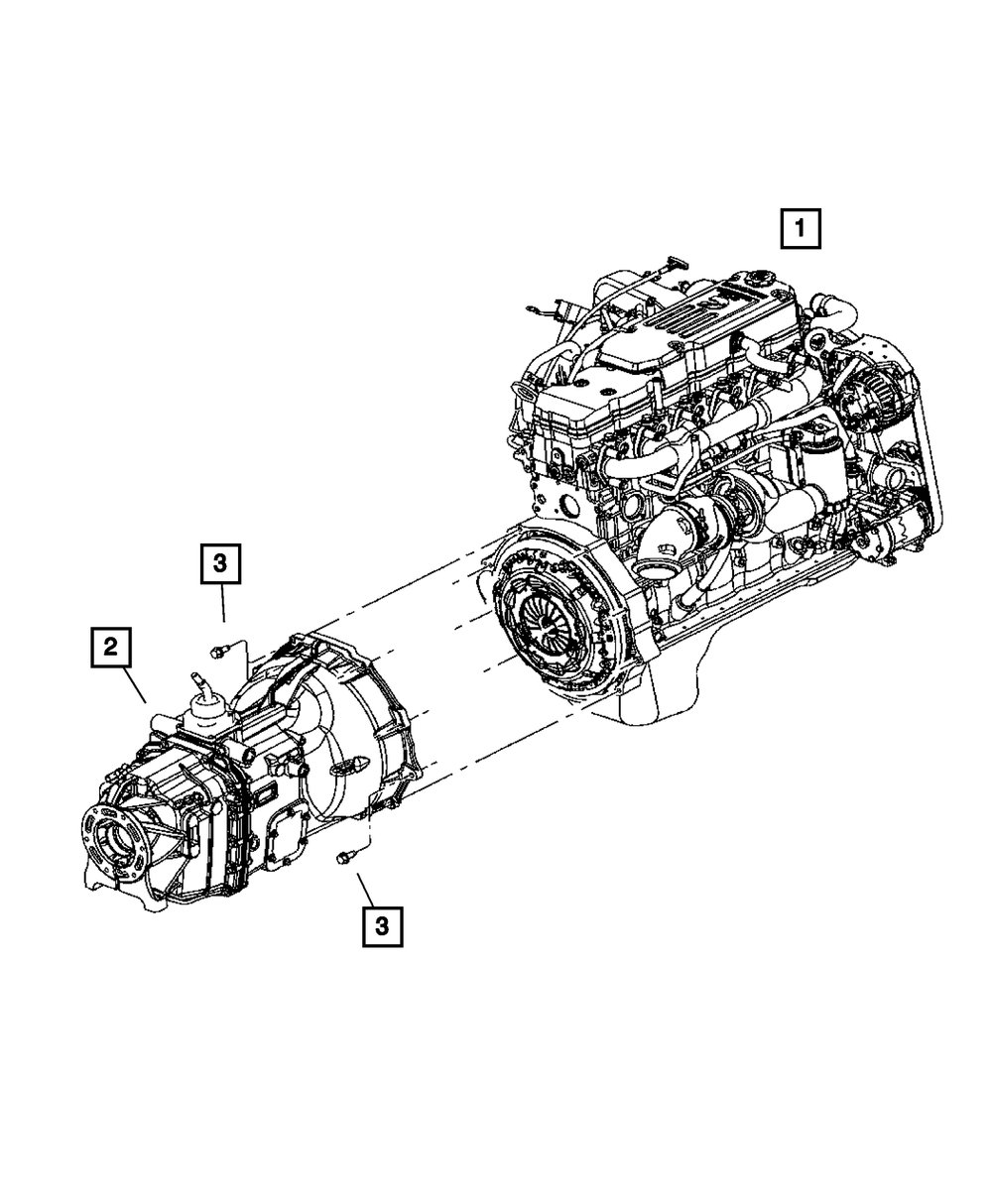 1

3

2

3