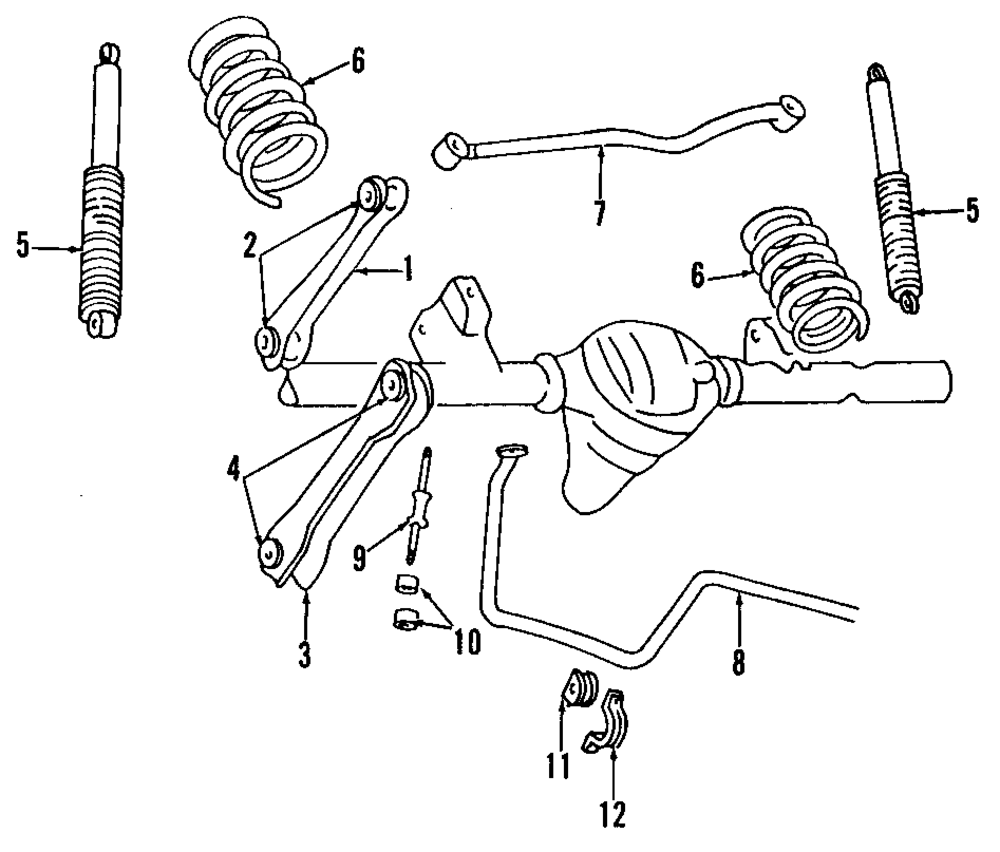 6
5
7
5
2
1
6
4
9
3
10
8
11
12