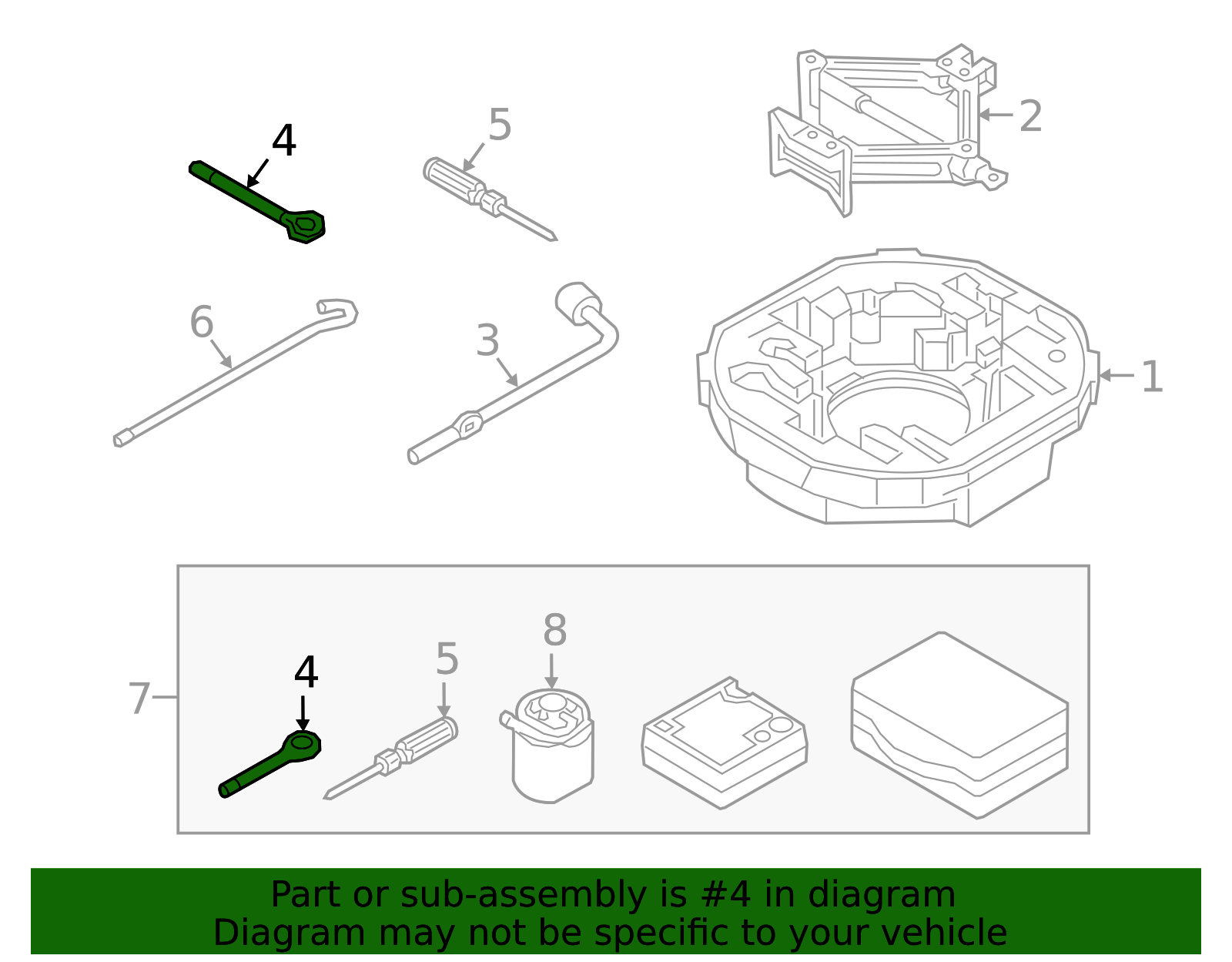 4
5
2
6
3
1
7
4
5
8

Part or sub-assembly is #4 in diagram
Diagram may not be specific to your vehicle