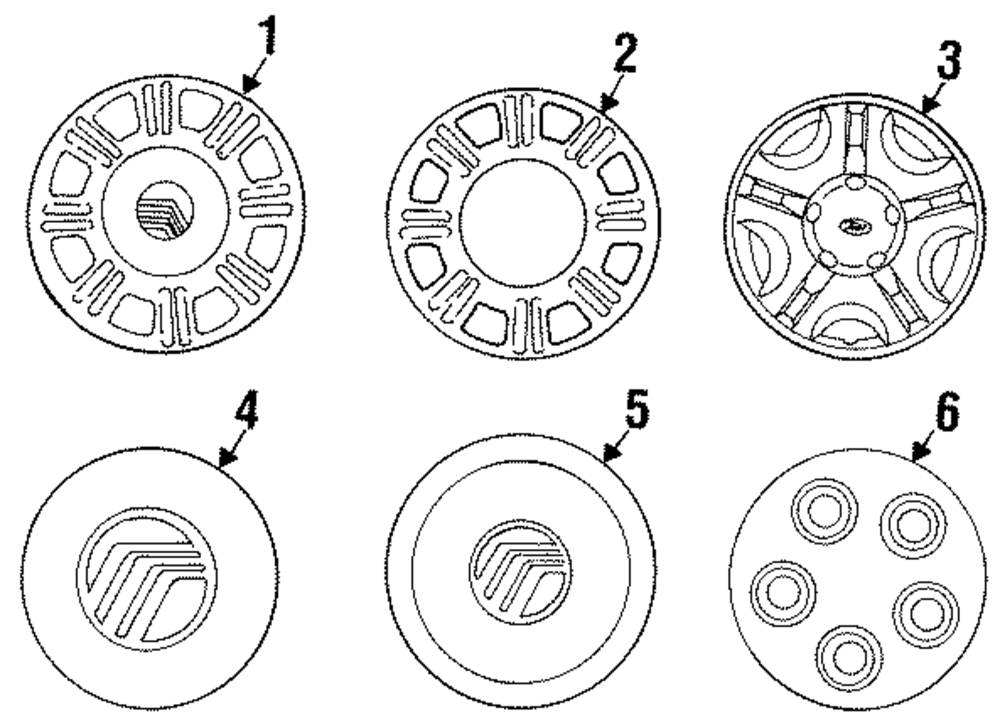 1
2
3
4
5
6