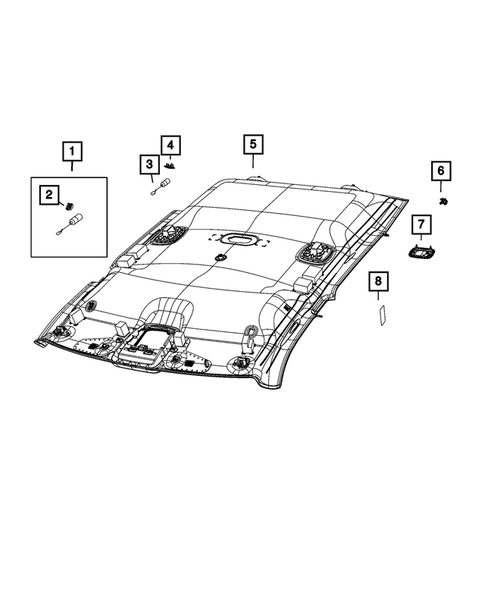 1
2
3
4
5
6
7
8