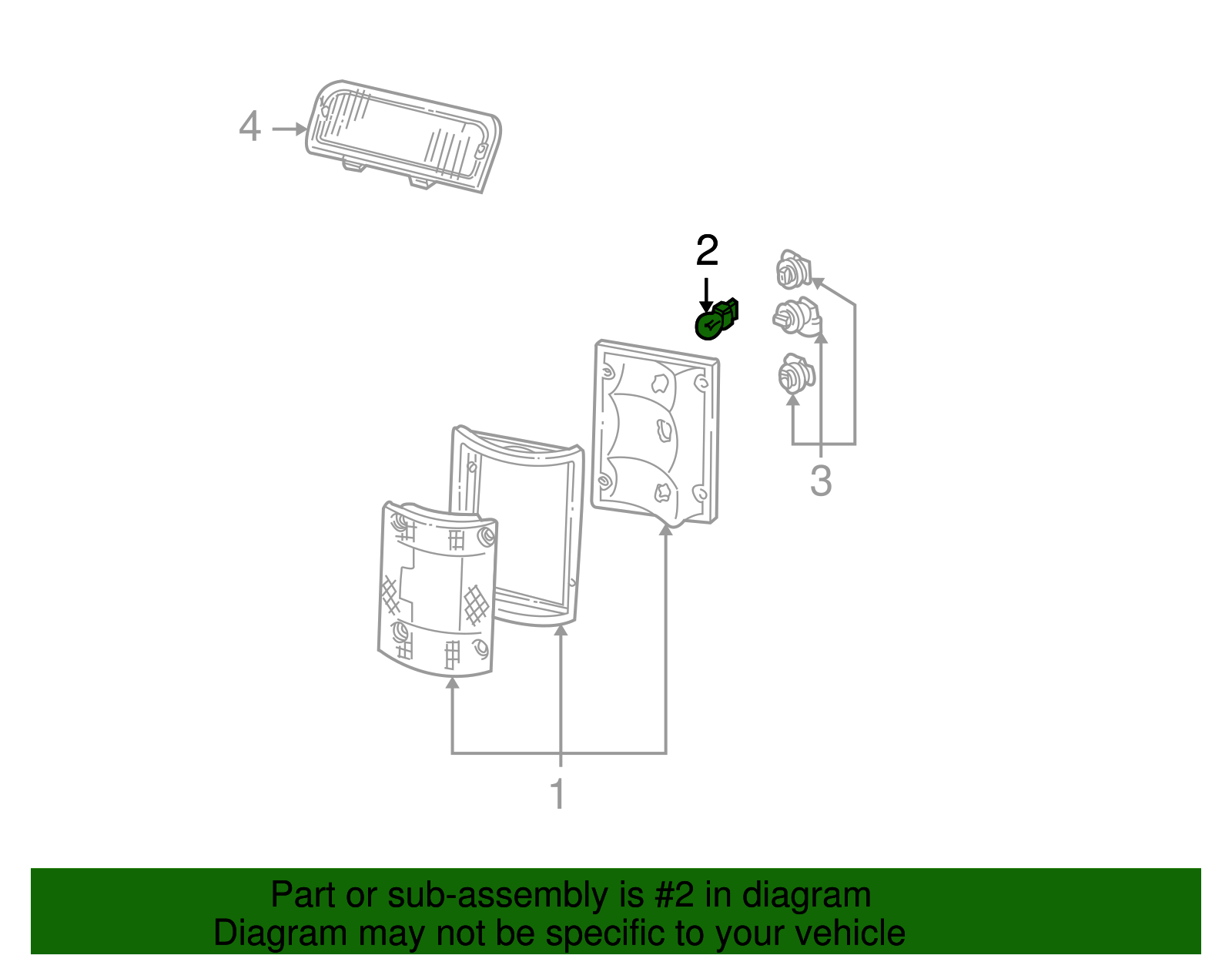 4

2

3

1

Part or sub-assembly is #2 in diagram
Diagram may not be specific to your vehicle