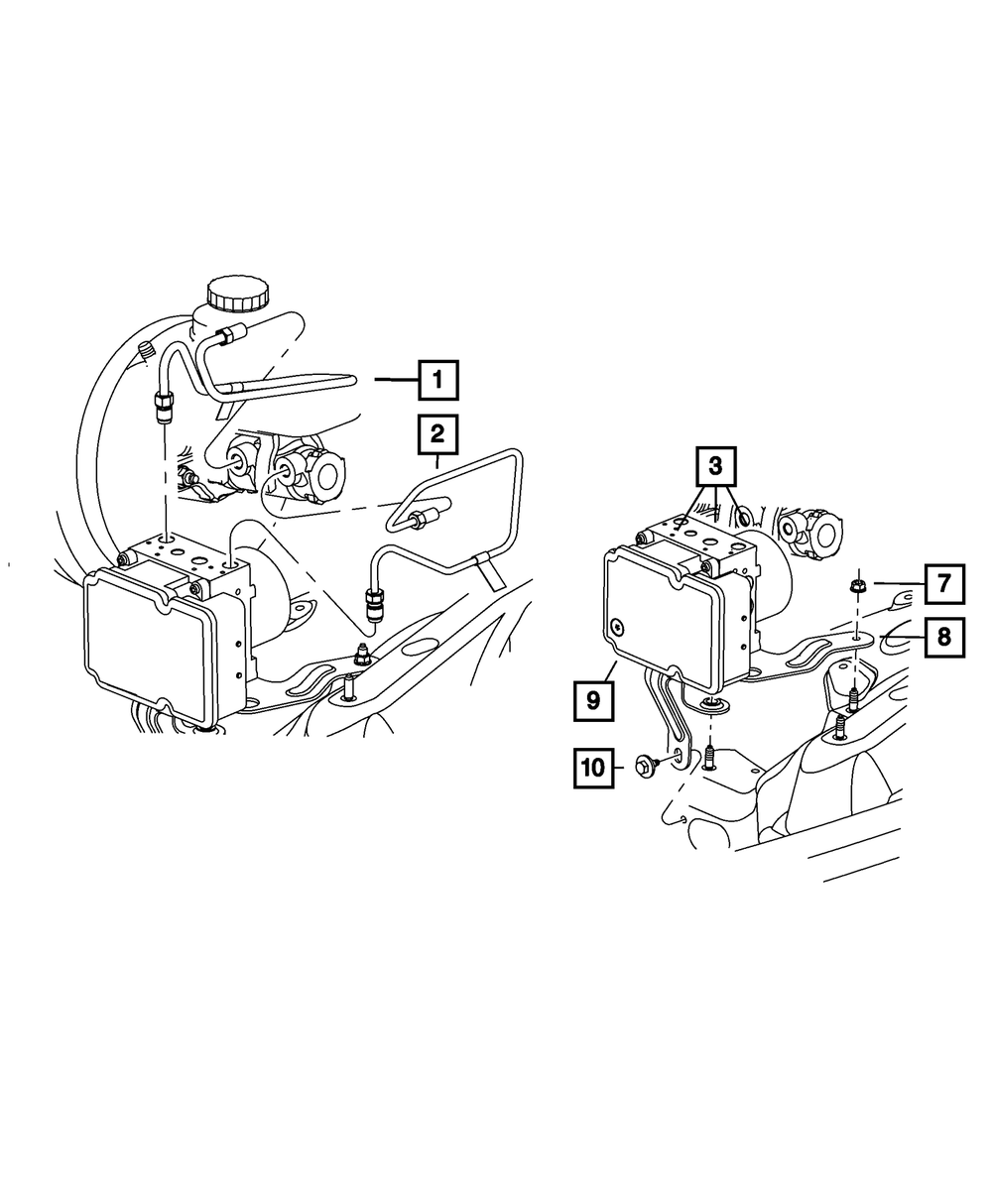 1
2
3
7
8
9
10