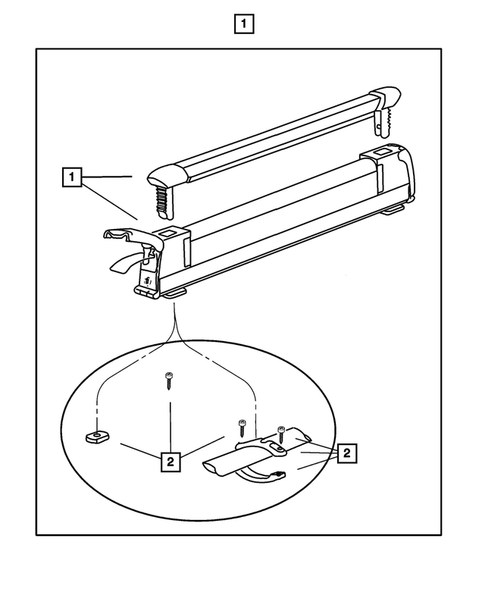 1

1

2

2