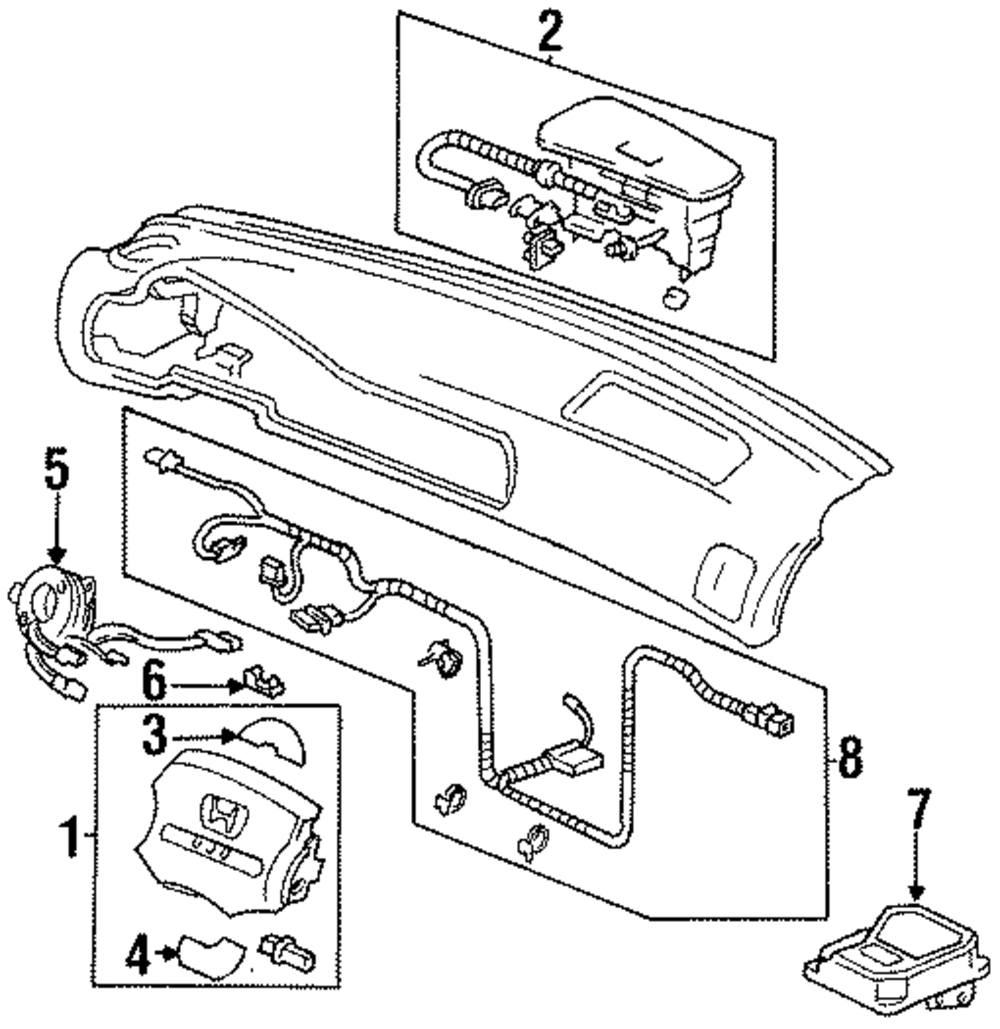 2
5
6
3
1
4
8
7