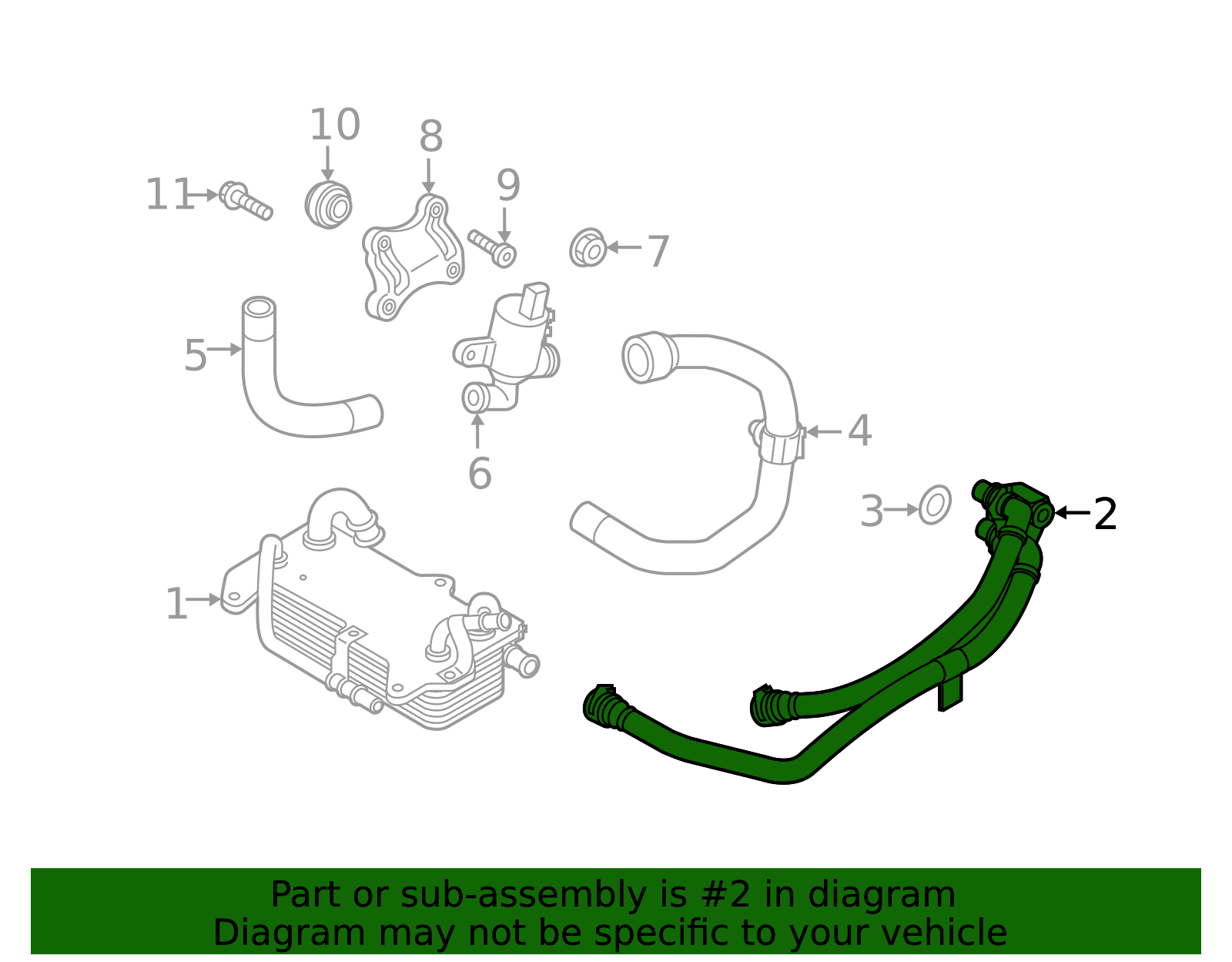 10
8
11
9
7
5
6
4
3
2
1

Part or sub-assembly is #2 in diagram
Diagram may not be specific to your vehicle