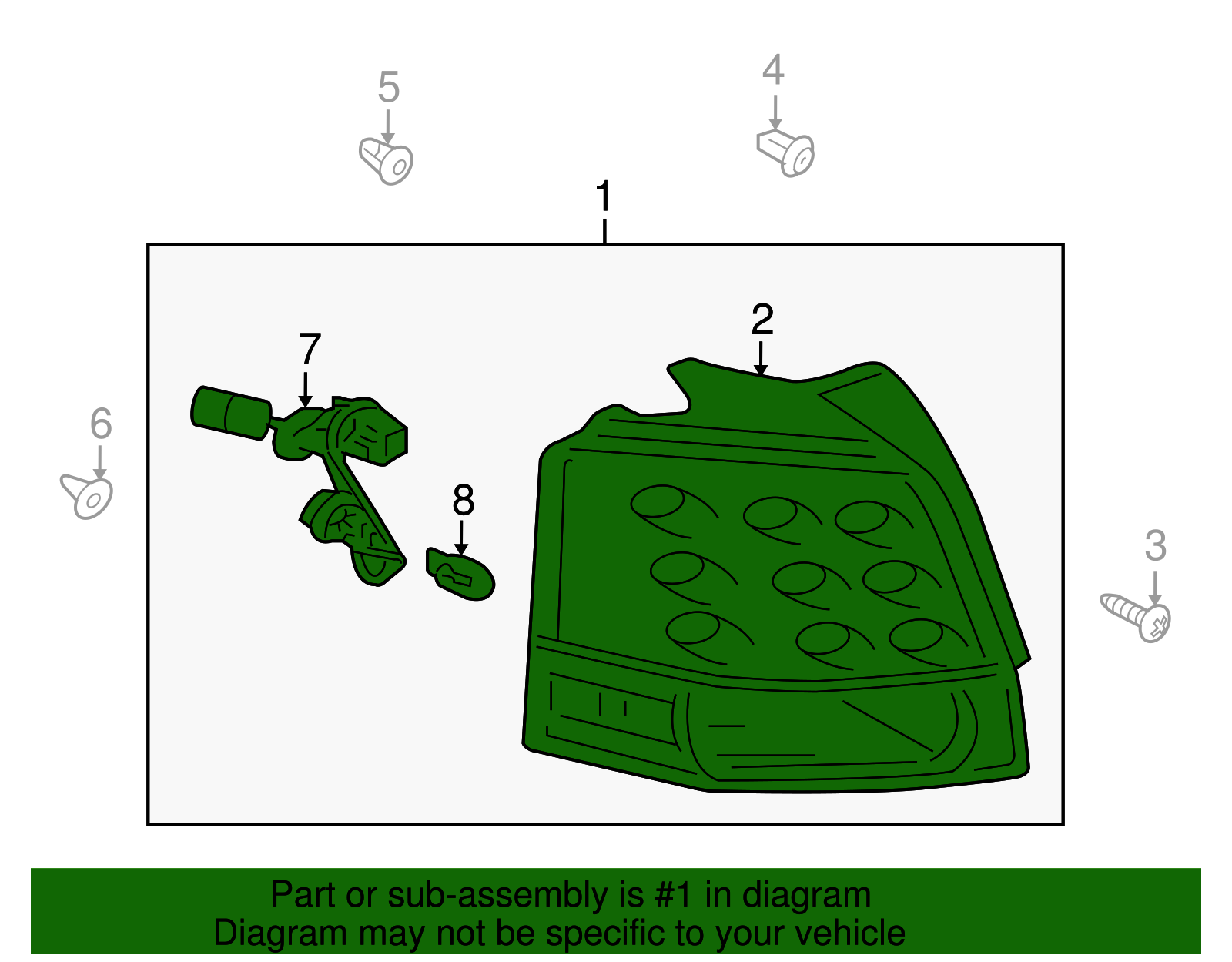 5

4

1

2

7

6

8

3

Part or sub-assembly is #1 in diagram
Diagram may not be specific to your vehicle