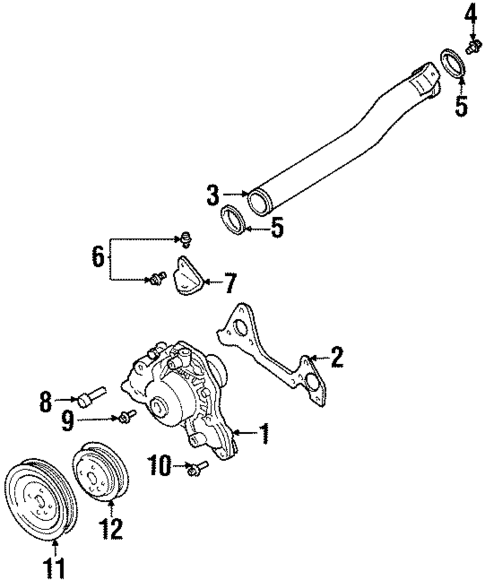 4
5
3
5
6
7
2
8
9
1
10
12
11