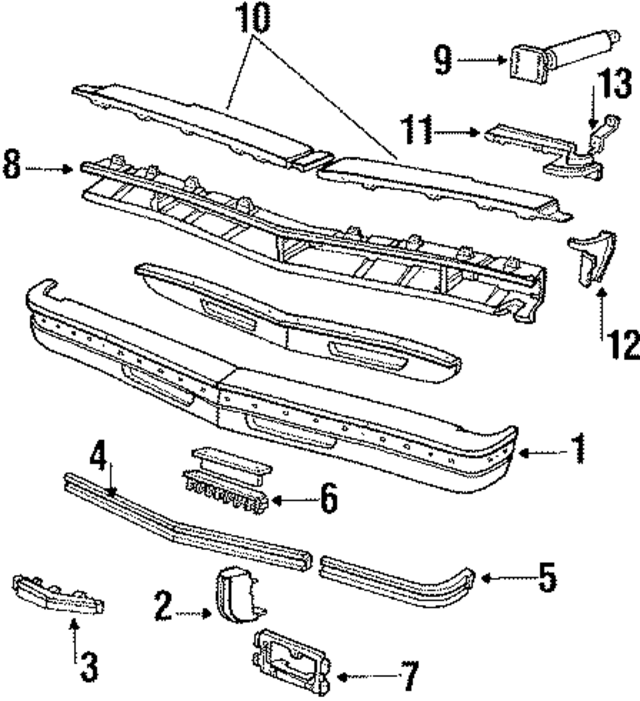 10
9
13
11
8
12
1
4
6
5
2
3
7