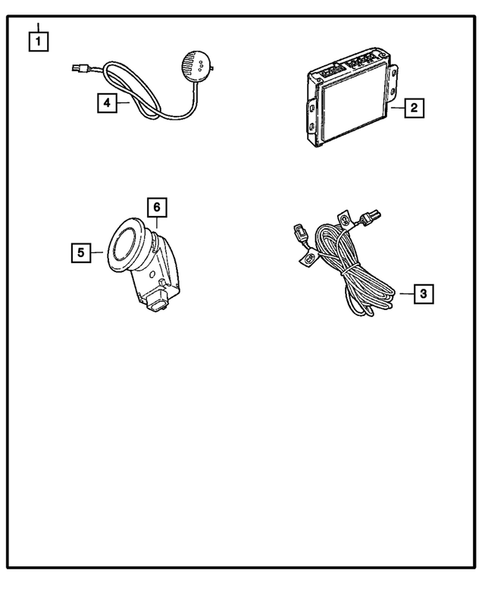 1
4
2
6
5
3