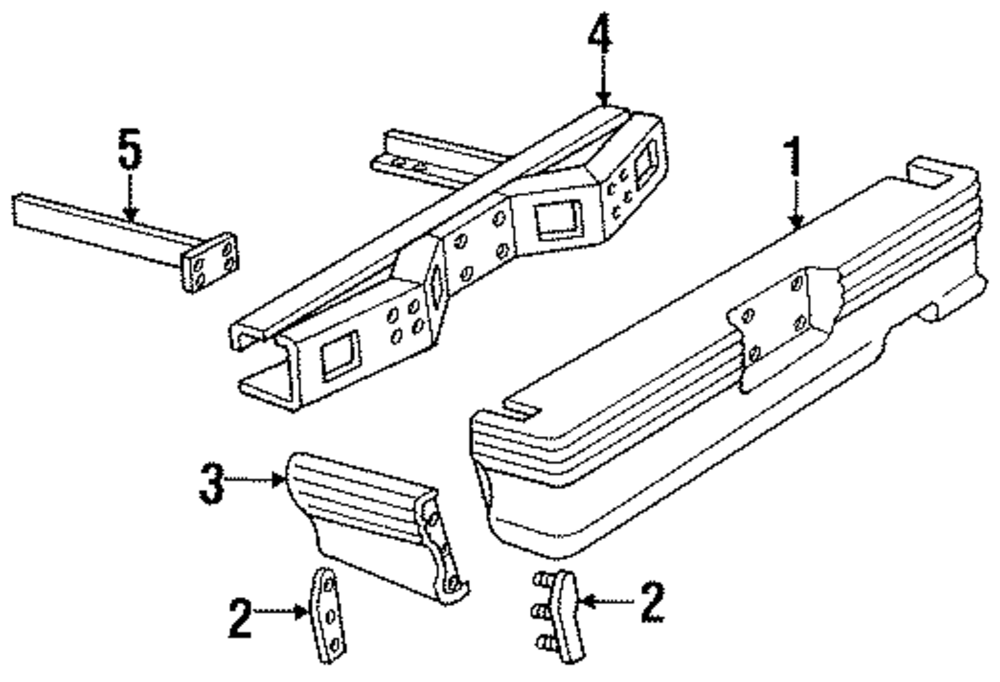 4
5
1
3
2
2