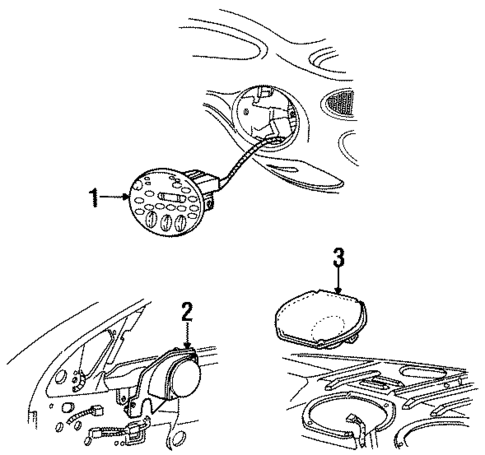 1
3
2