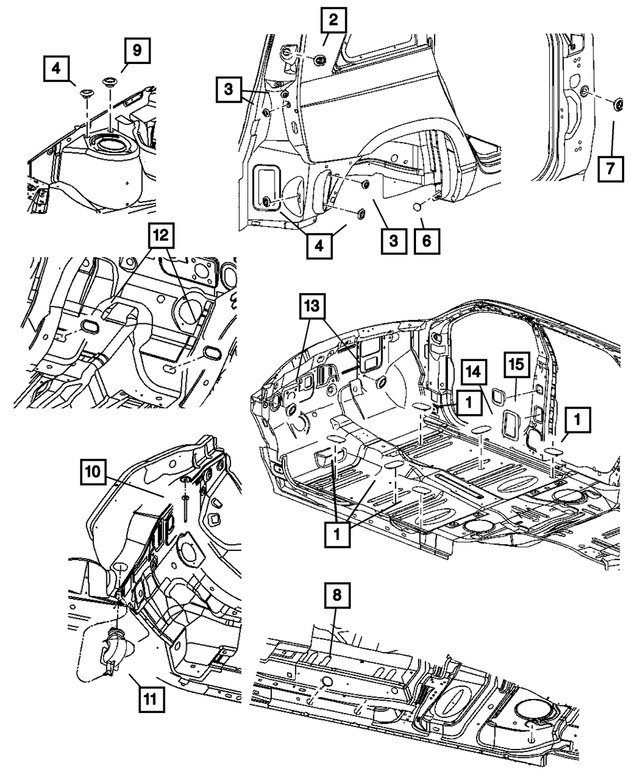 4
9
2
3
4
3
6
7
12
13
14
15
1
1
1
10
11
8