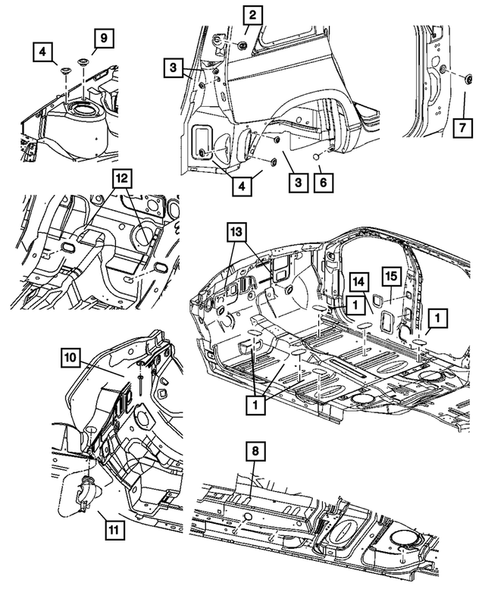 4
9
2
3
4
3
6
7
12
13
14
15
1
1
1
10
11
8