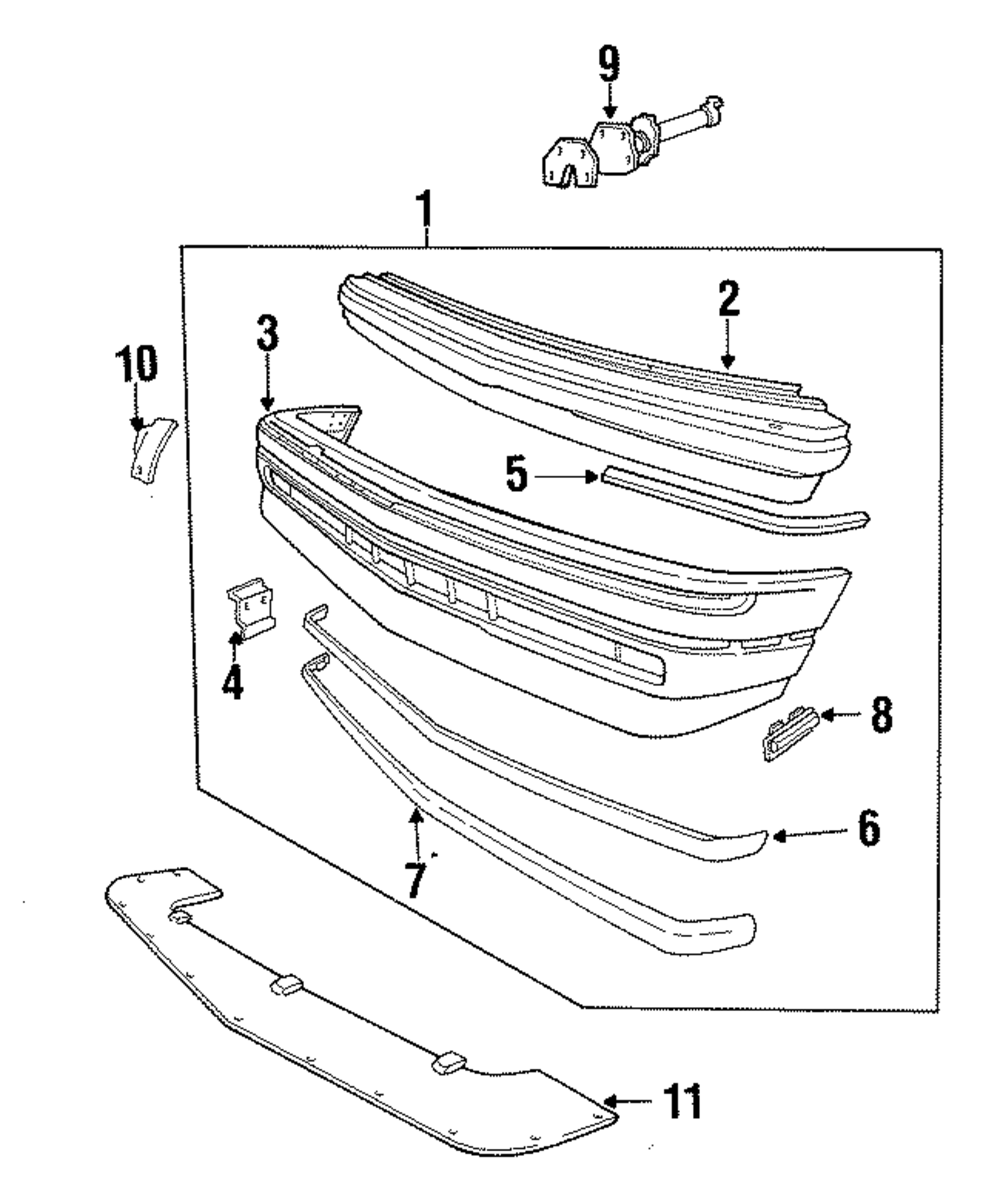 9
1
2
3
10
5
4
8
6
7
11