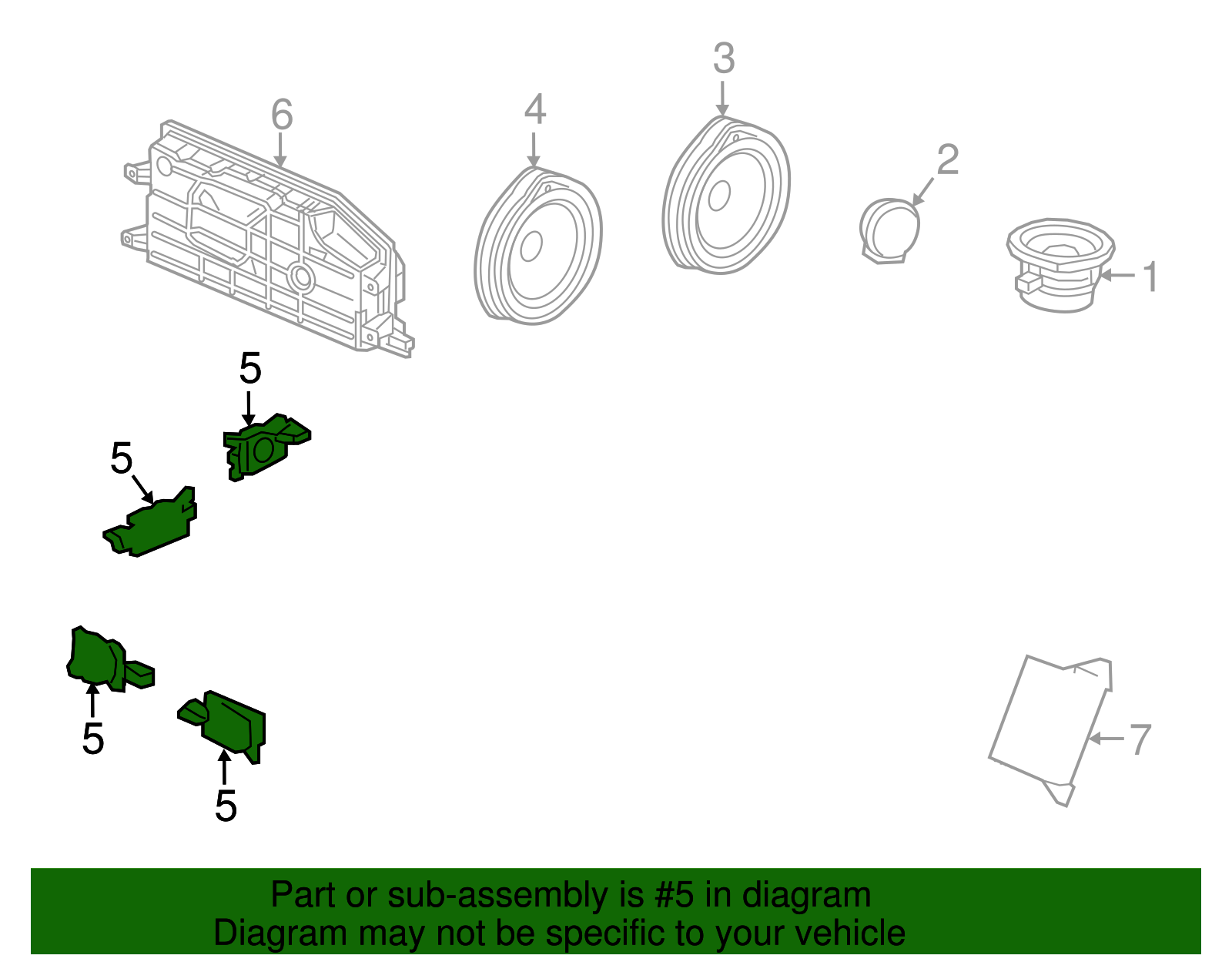 6
4
3
2
1
5
5
5
5
7

Part or sub-assembly is #5 in diagram
Diagram may not be specific to your vehicle