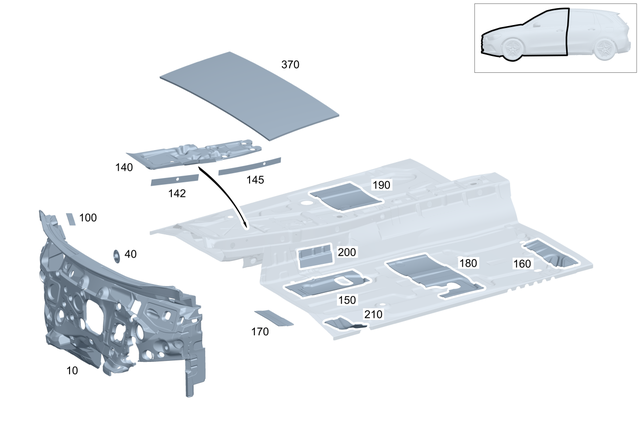 370

140

145

142

190

100

40

200

180

160

150

210

170

10