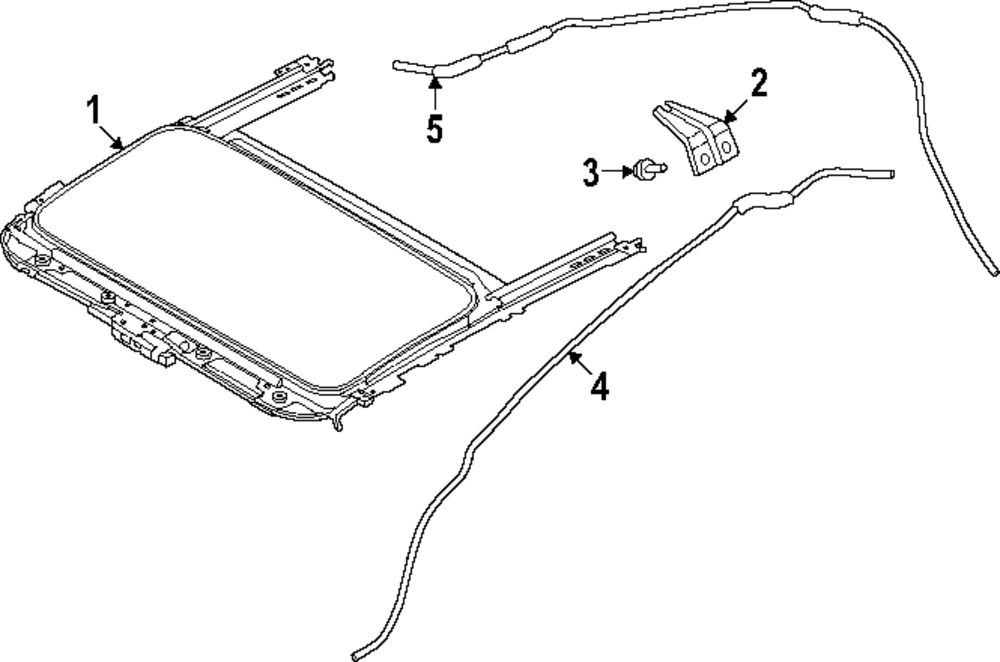 1
5
2
3
4