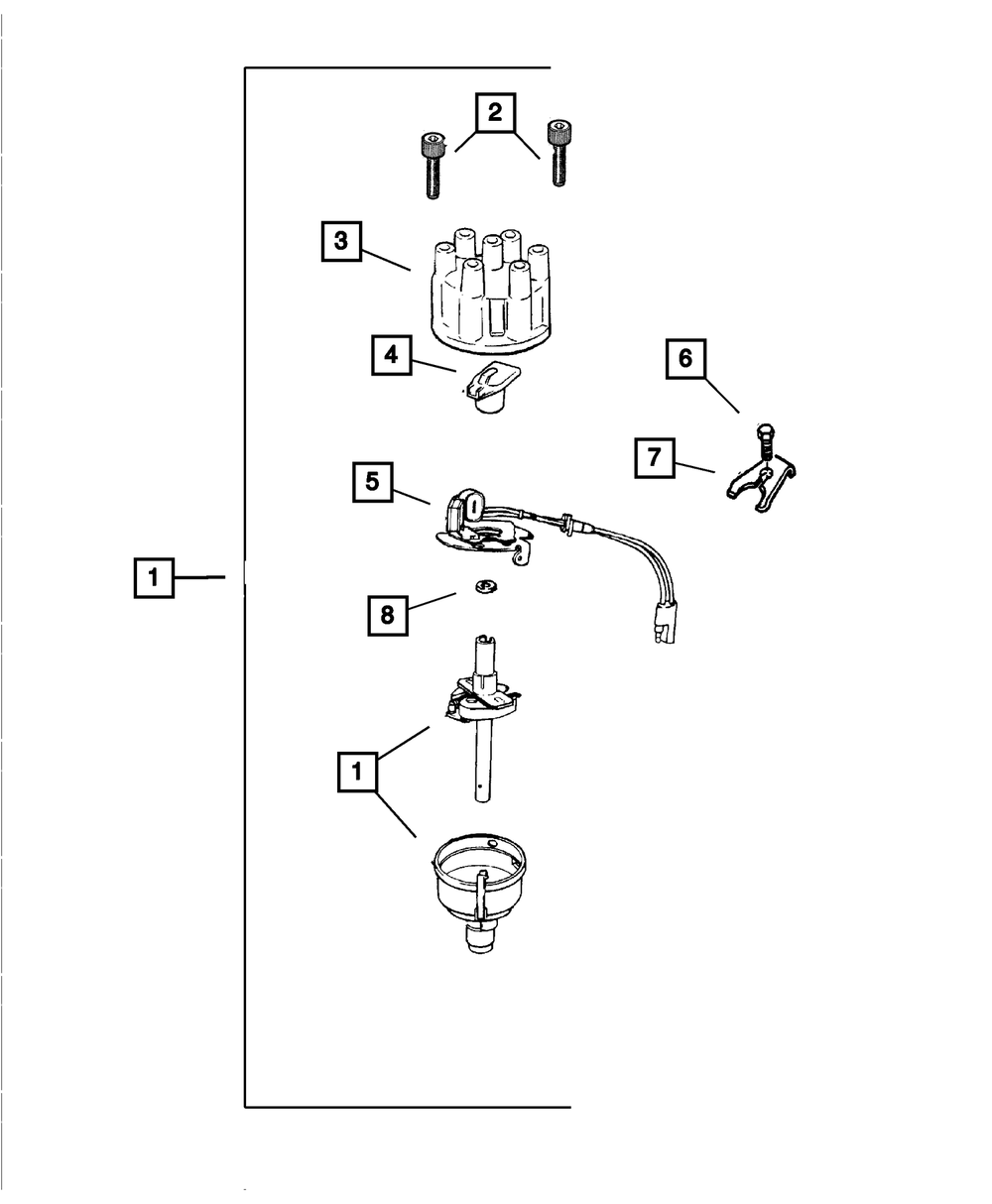 2
3
4
6
7
5
1
8
1