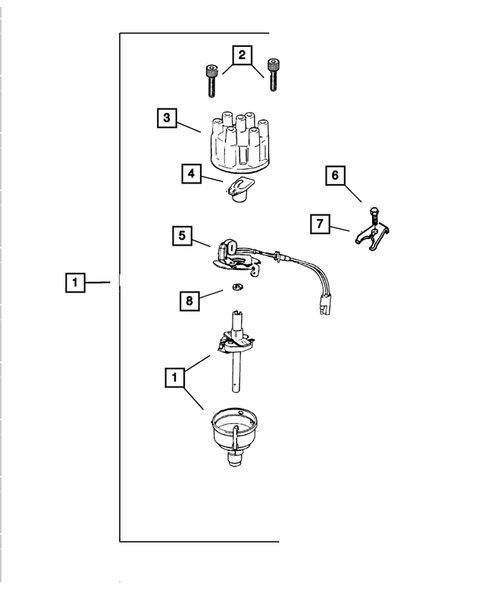 2
3
4
6
7
5
1
8
1