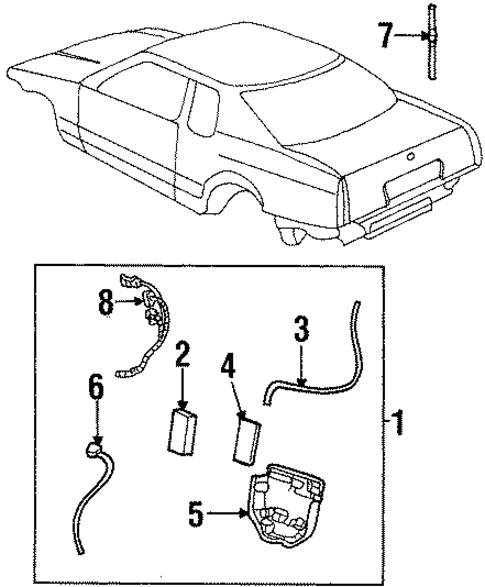 7
8
3
2
4
6
1
5