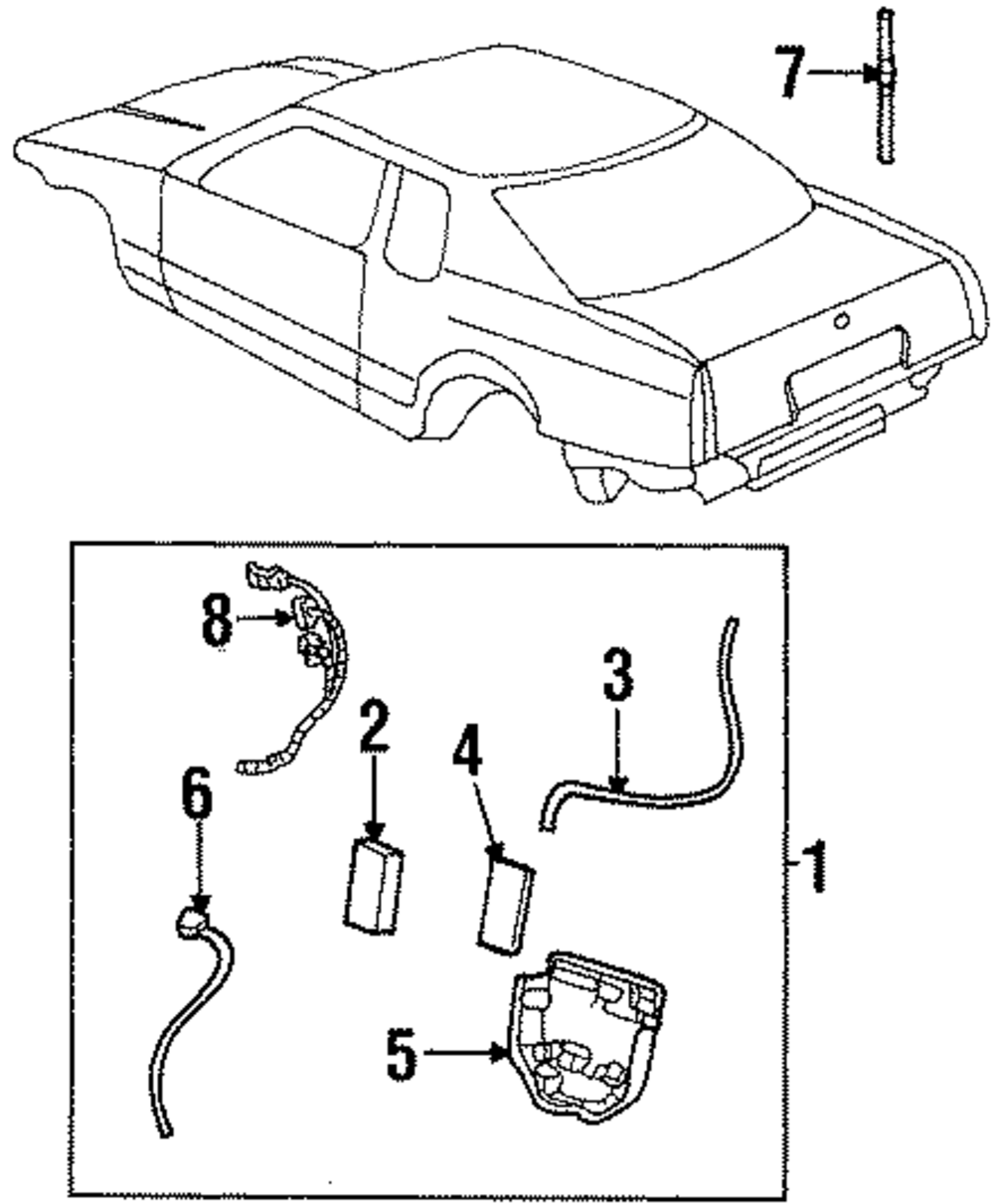 7
8
3
2
4
6
1
5