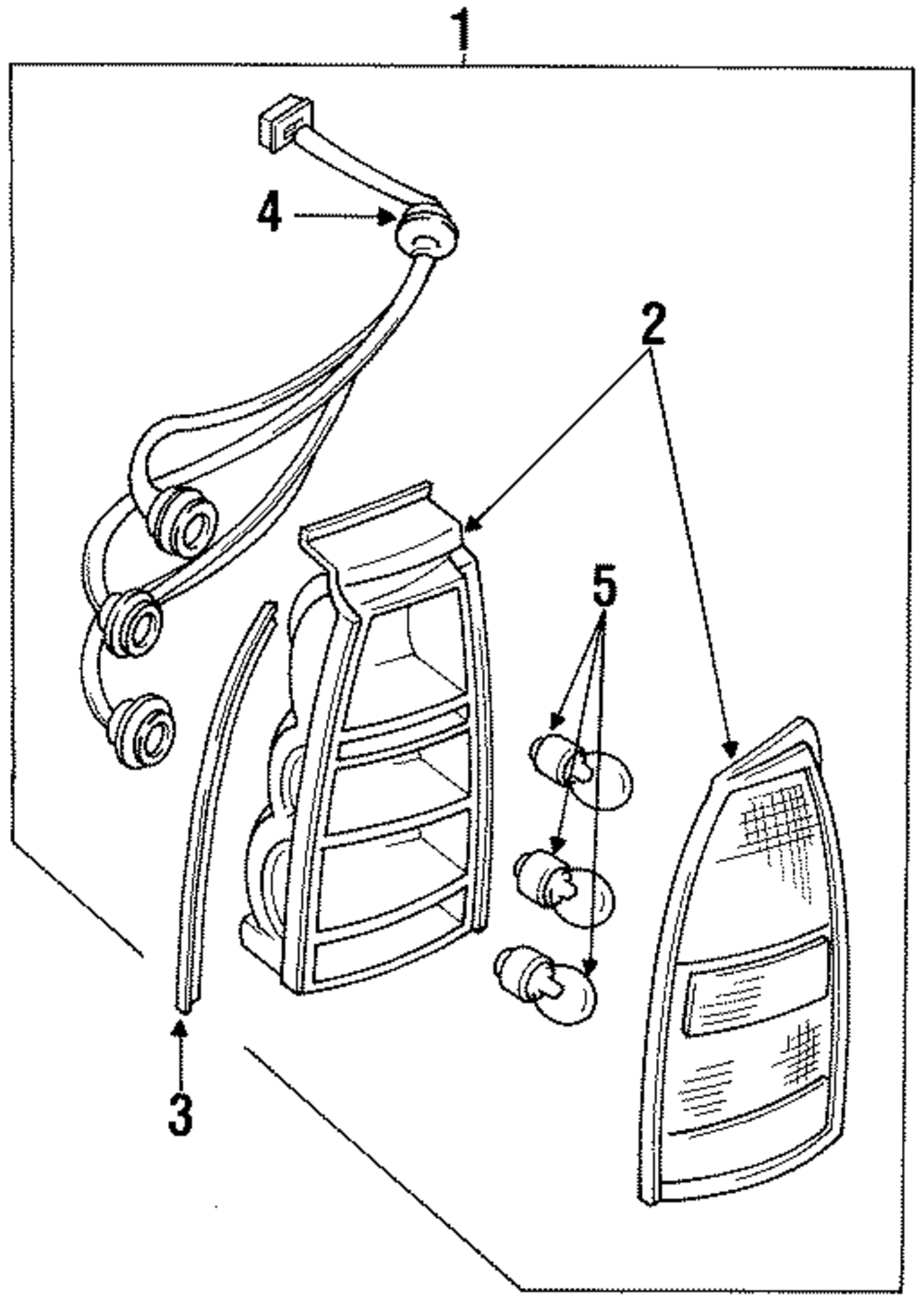 1
4
2
5
3