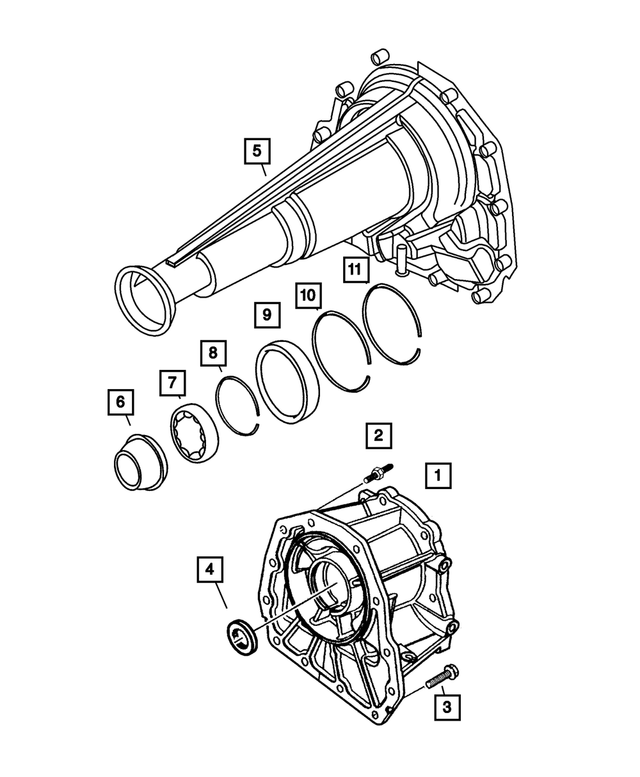 5
11
10
9
8
7
6
2
1
4
3