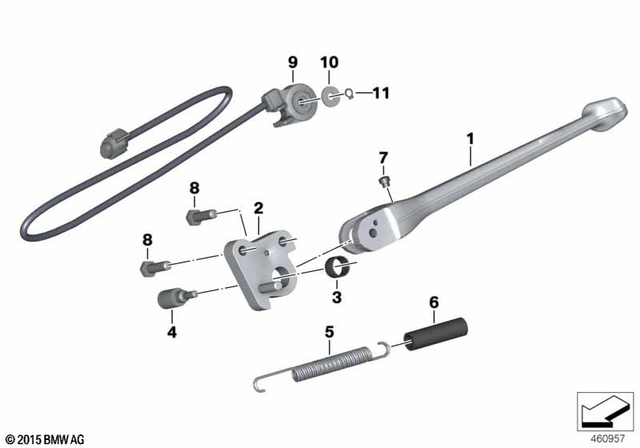 9
10
11
1
7
8
2
8
3
4
6
5
© 2015 BMW AG
460957