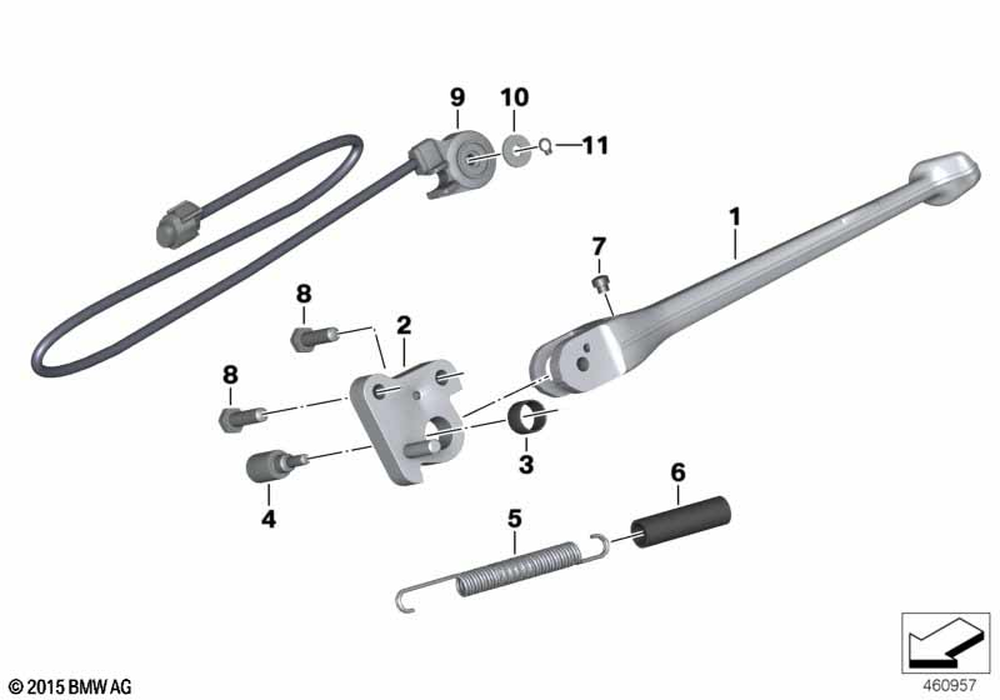 9
10
11
1
7
8
2
8
3
4
6
5
© 2015 BMW AG
460957