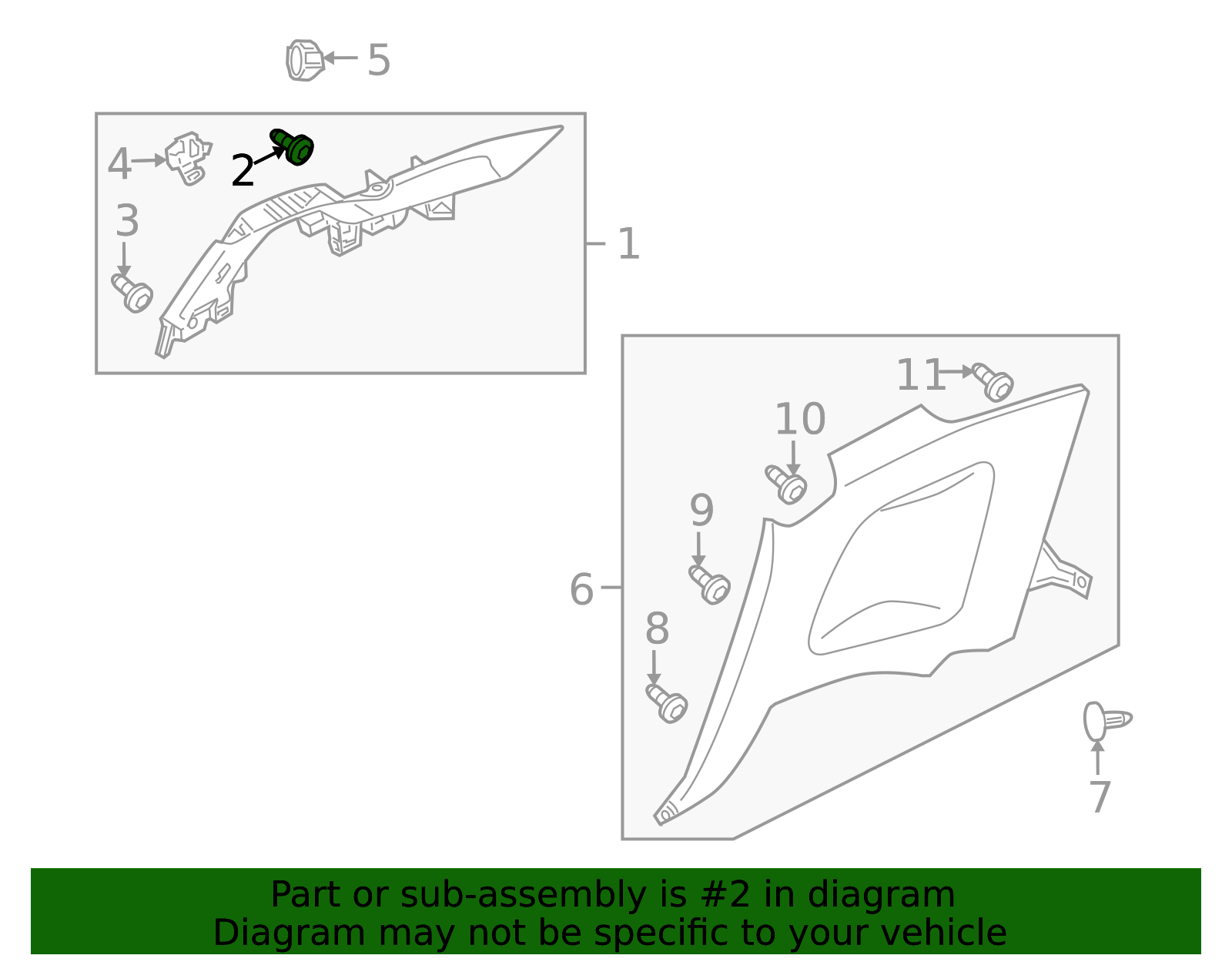 5
4
2
3
1
11
10
9
6
8
7

Part or sub-assembly is #2 in diagram
Diagram may not be specific to your vehicle