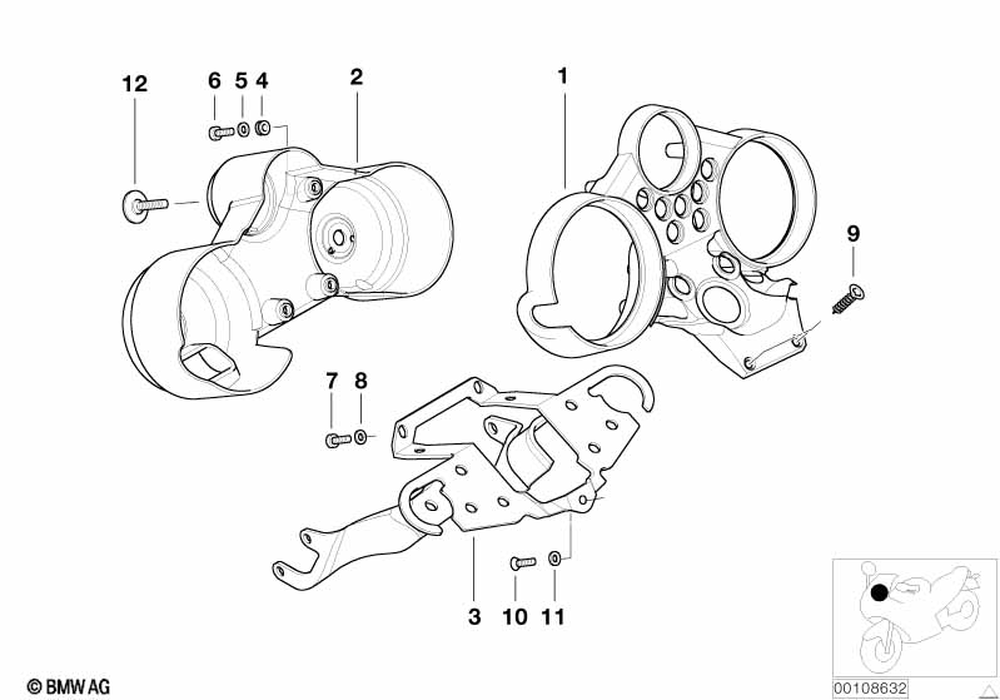 12
6
5
4
2
1
9
7
8
3
10
11
© BMW AG
00108632