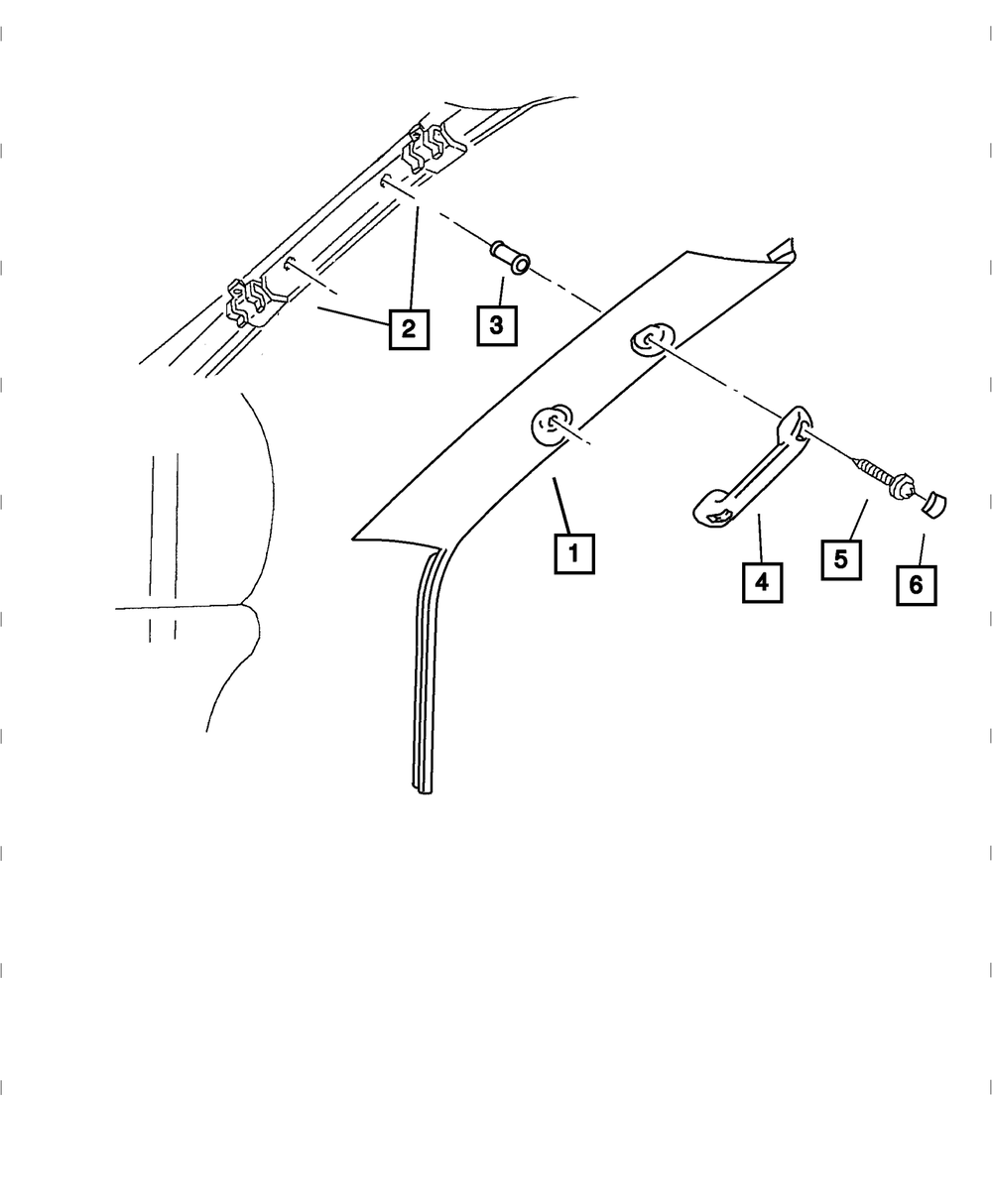 2
3
1
4
5
6