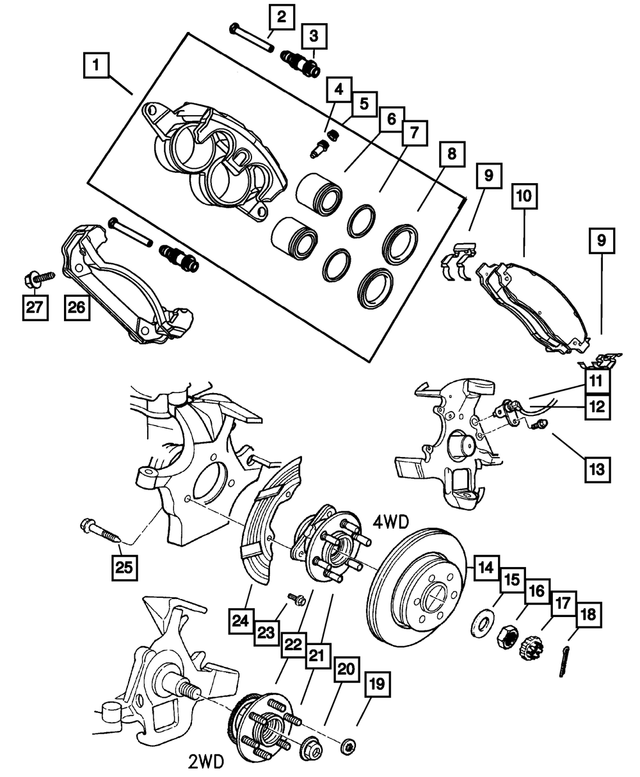 1
2
3
4
5
6
7
8
9
10
9
27
26
11
12
13
4WD
25
14
15
16
17
18
24
23
22
21
20
19
2WD