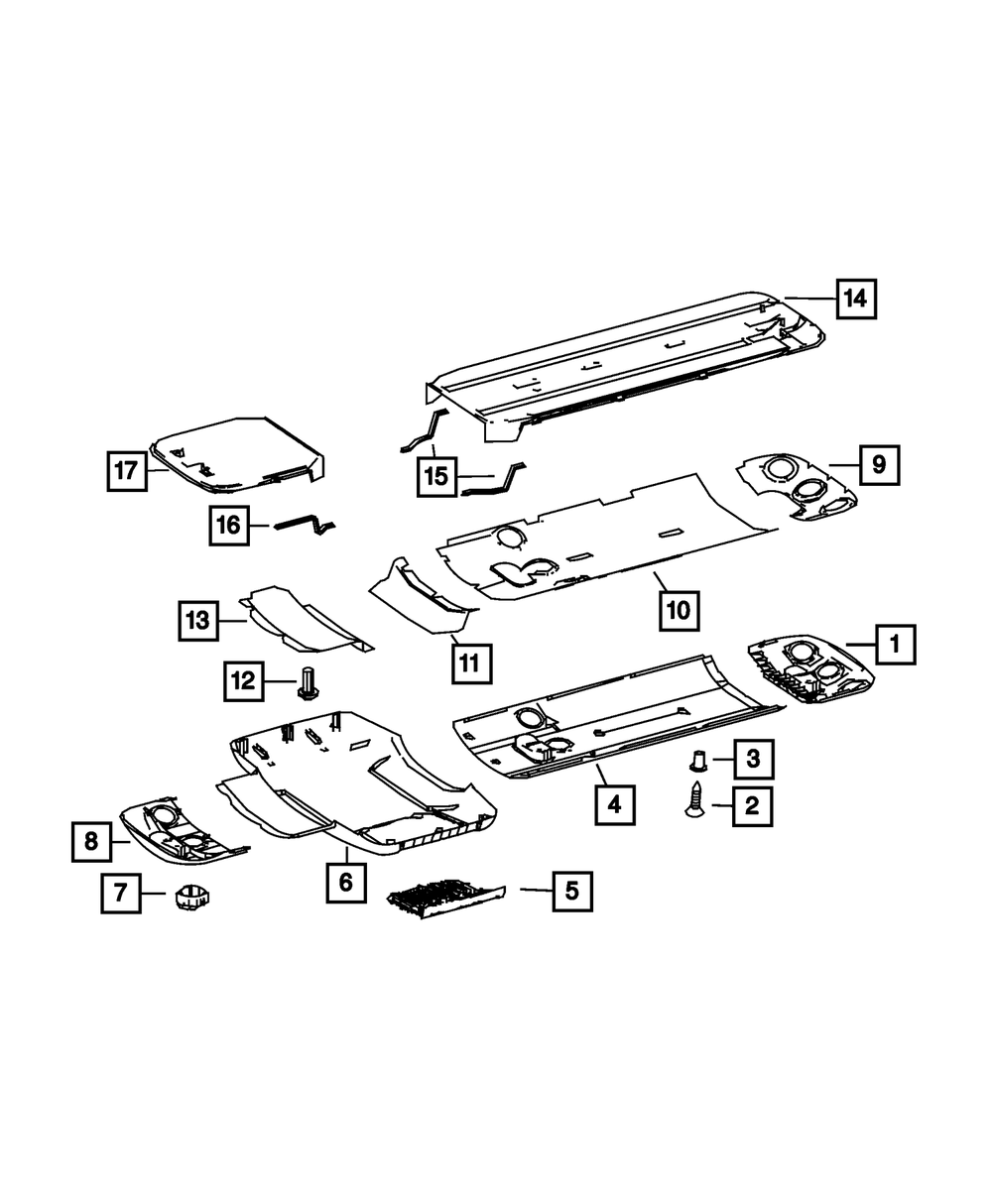 14
17
15
9
16
10
13
11
1
12
3
4
2
8
6
7
5