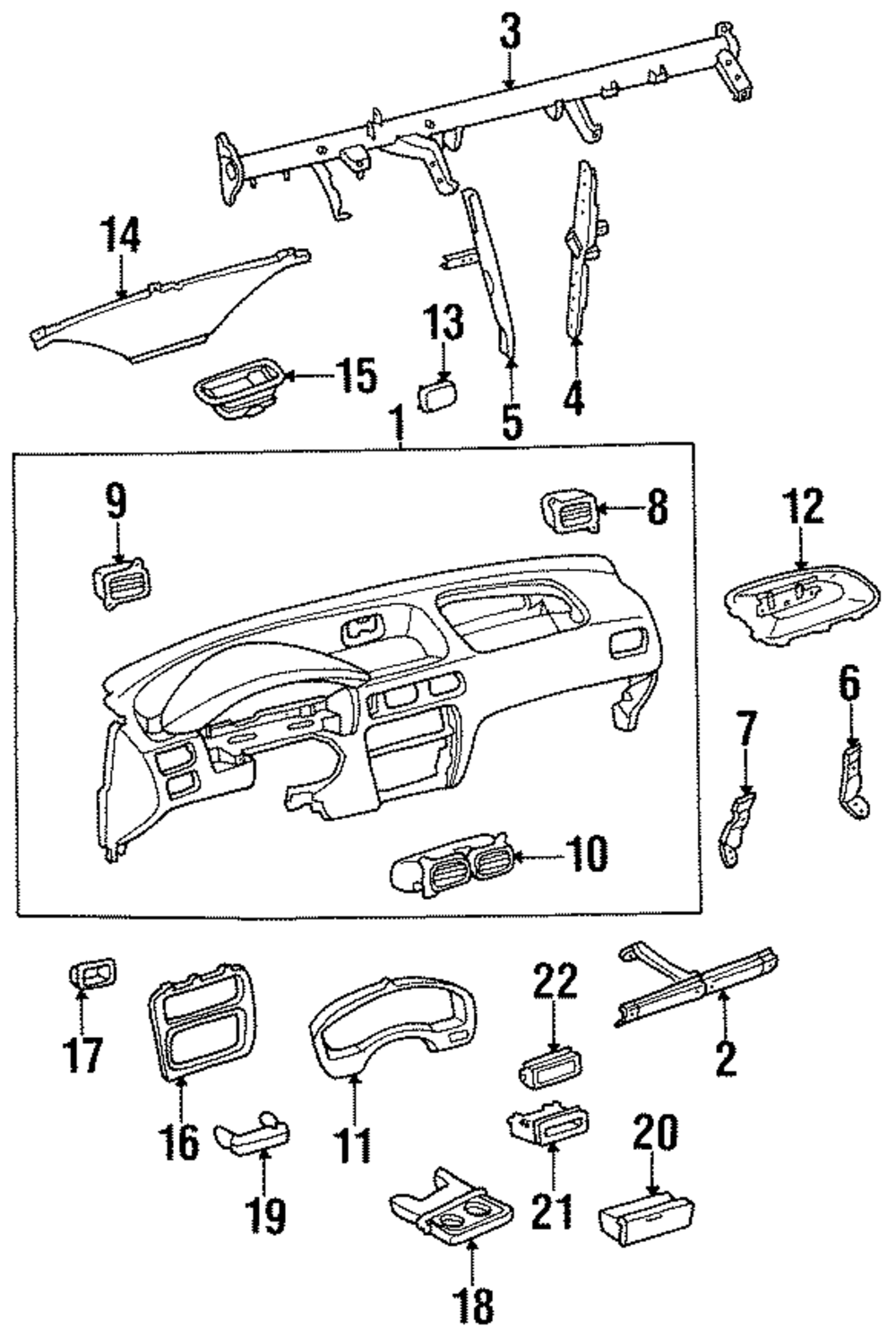 3
14
13
15
5
4
1
9
8
12
6
7
10
17
16
11
22
2
19
21
20
18