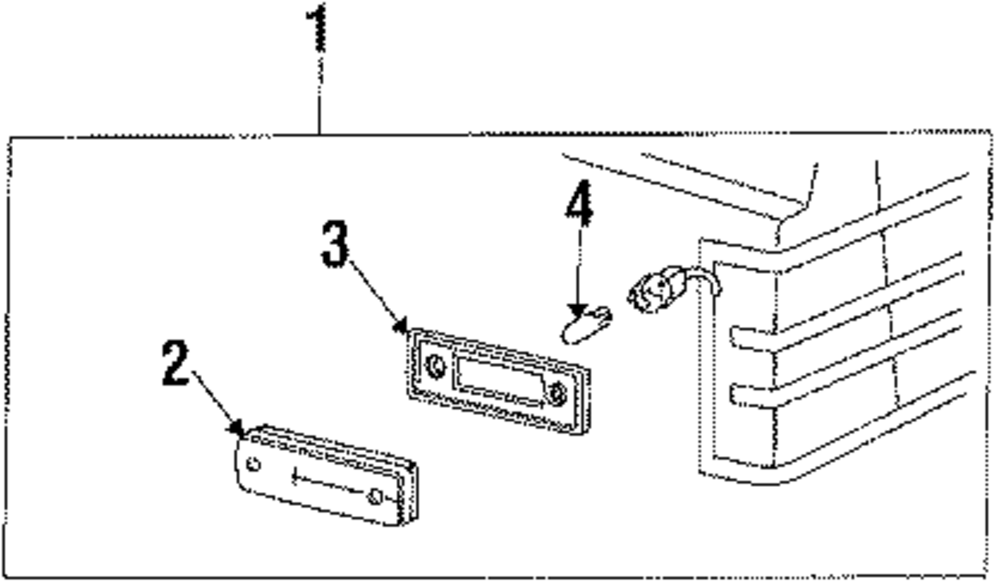 1
4
3
2