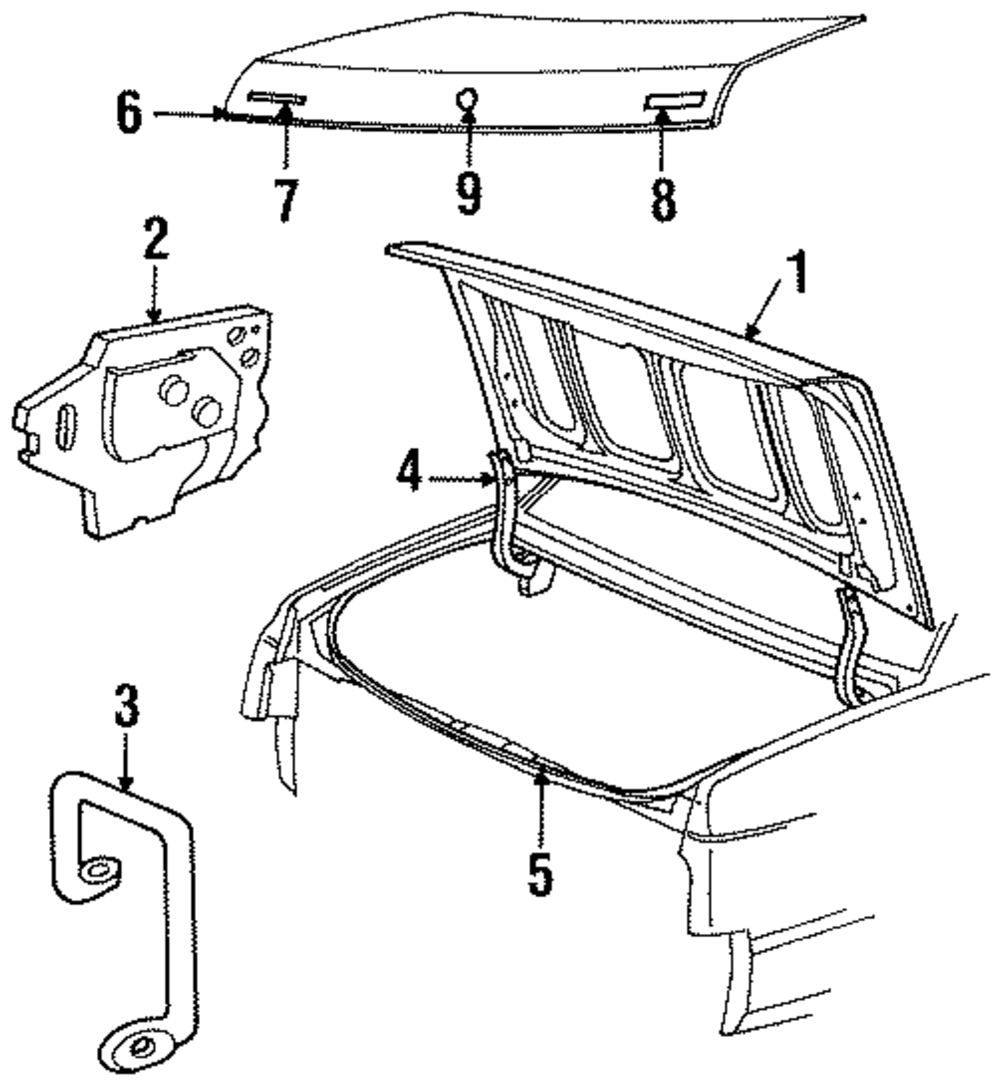 6
7
9
8
2
1
4
3
5