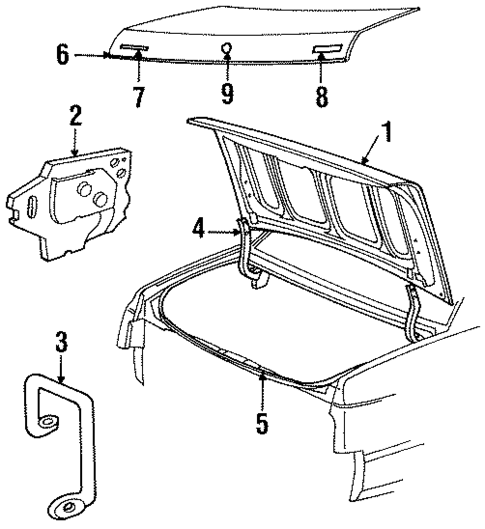 6
7
9
8
2
1
4
3
5