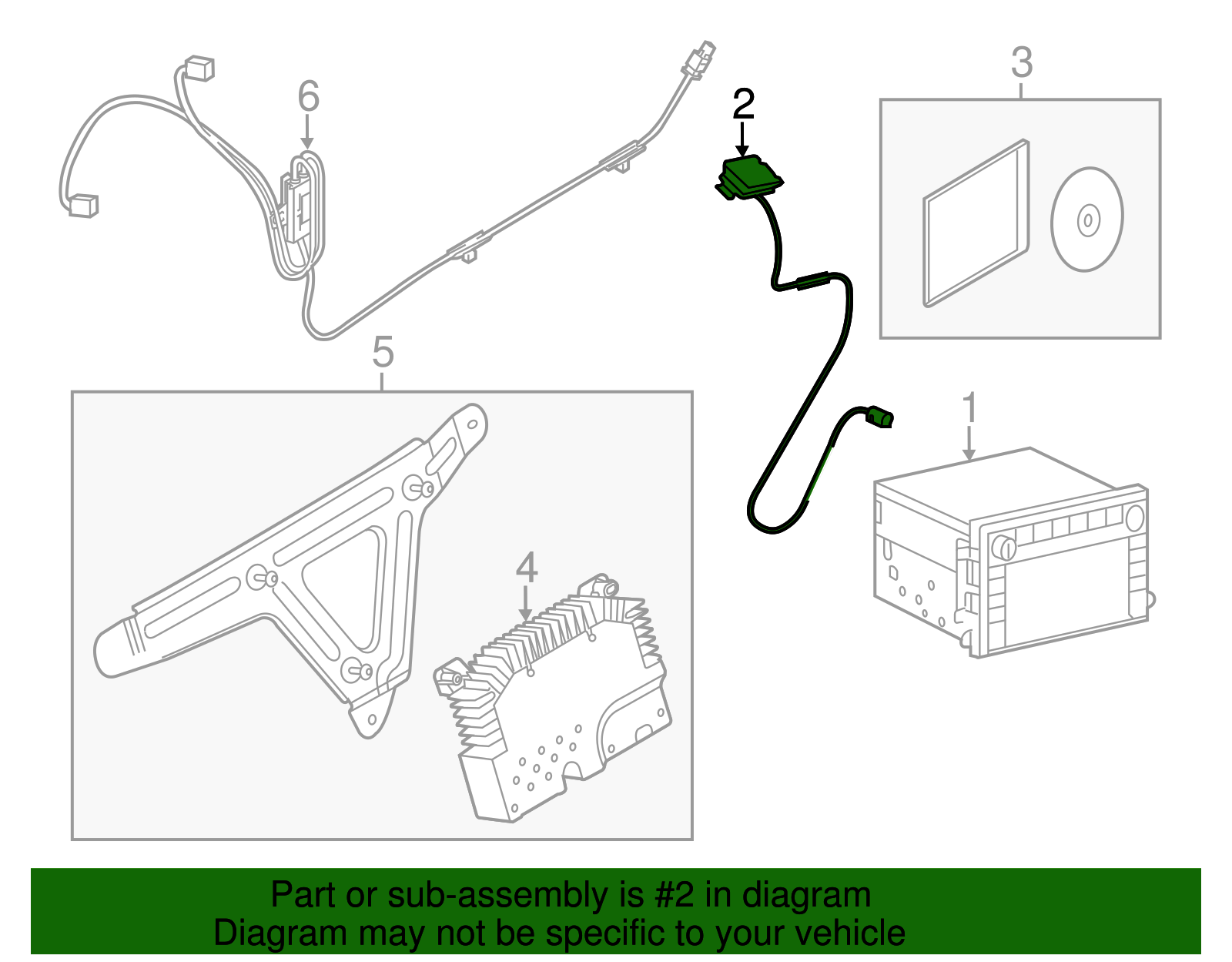 6
2
3
5
1
4
Part or sub-assembly is #2 in diagram
Diagram may not be specific to your vehicle