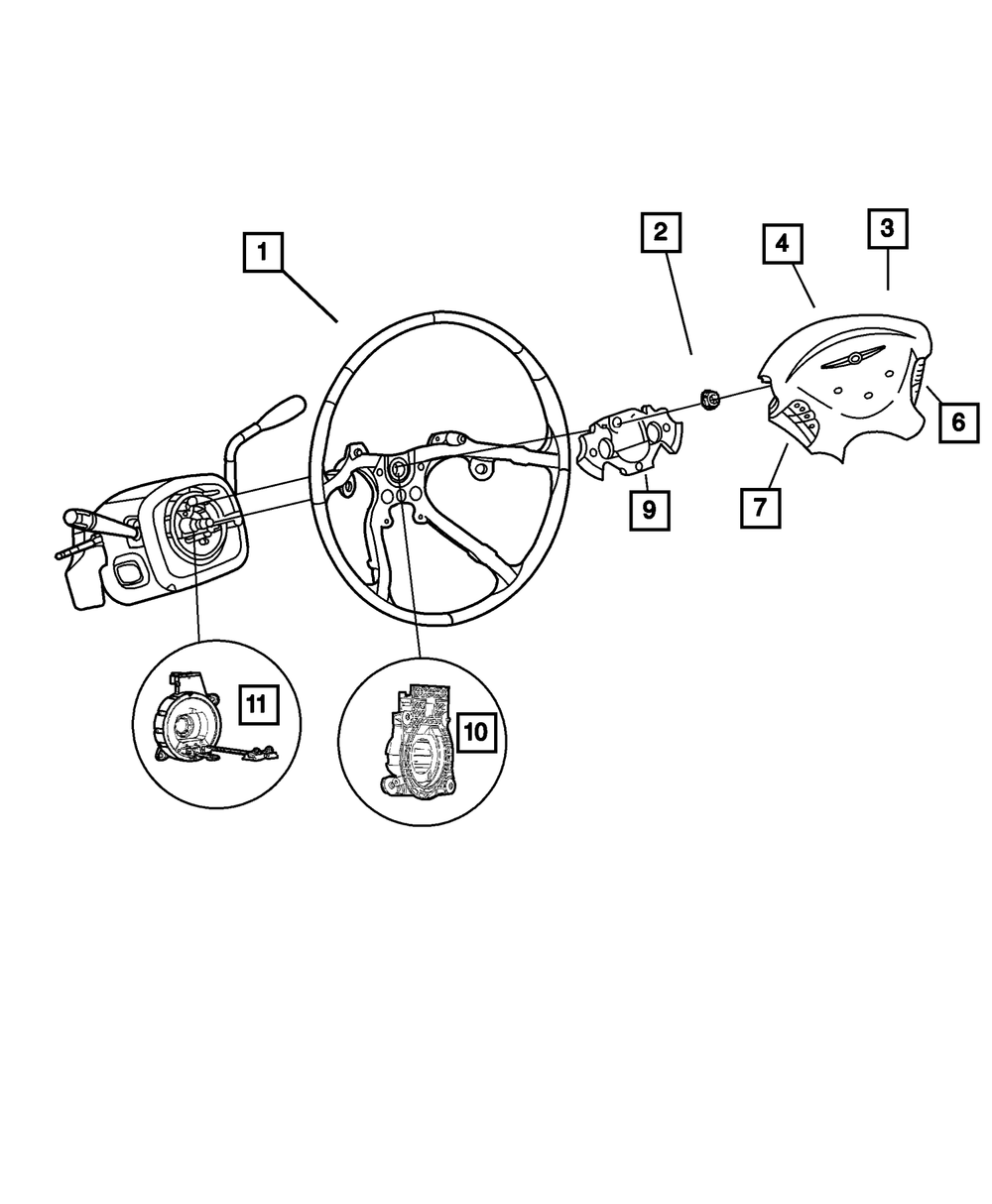 1
2
4
3
6
9
7
11
10