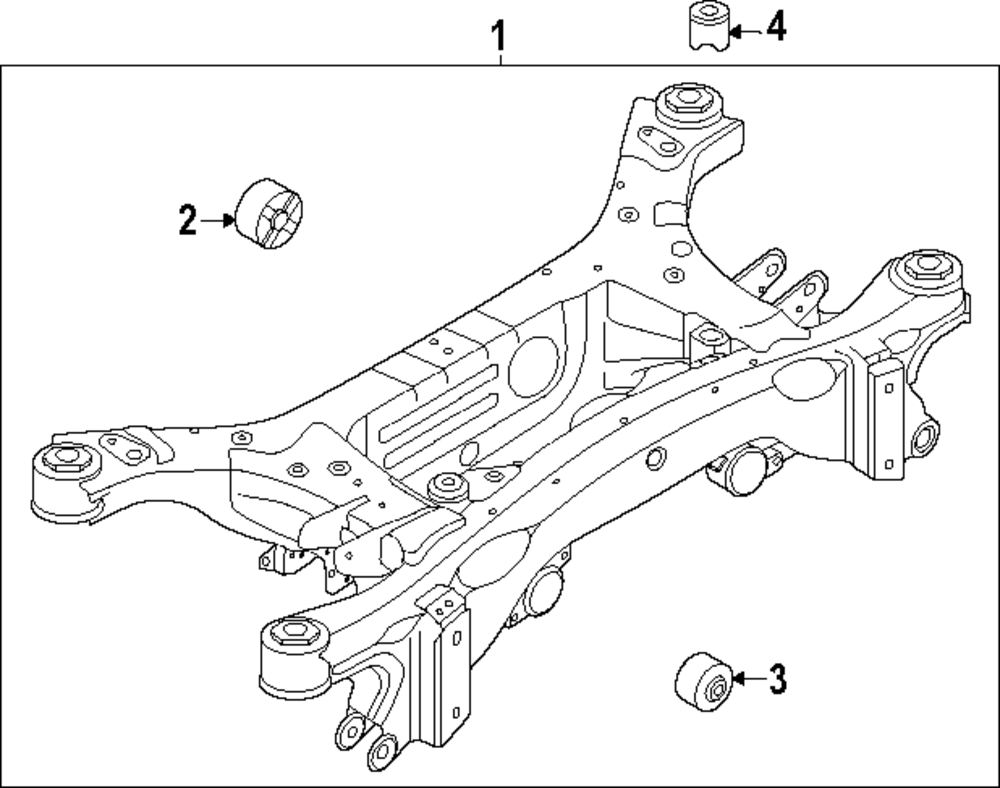 1
4
2
3