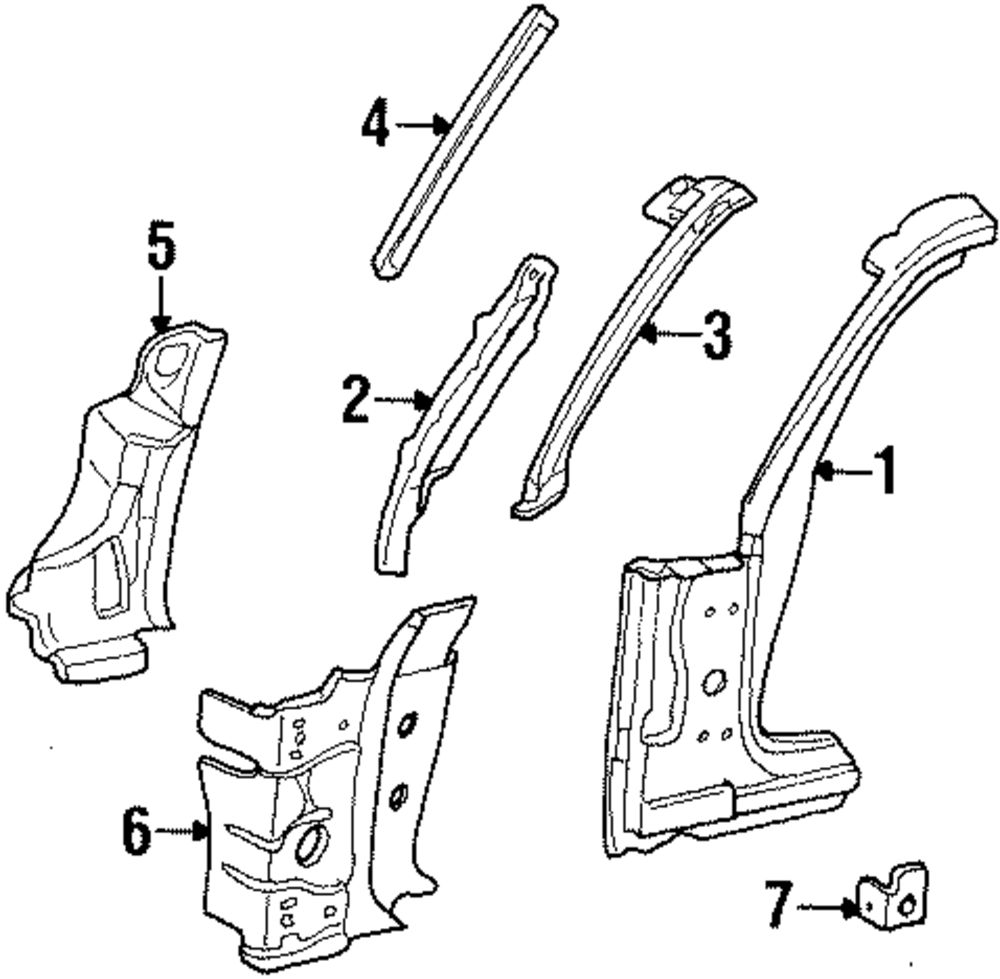 4
5
3
2
1
6
7