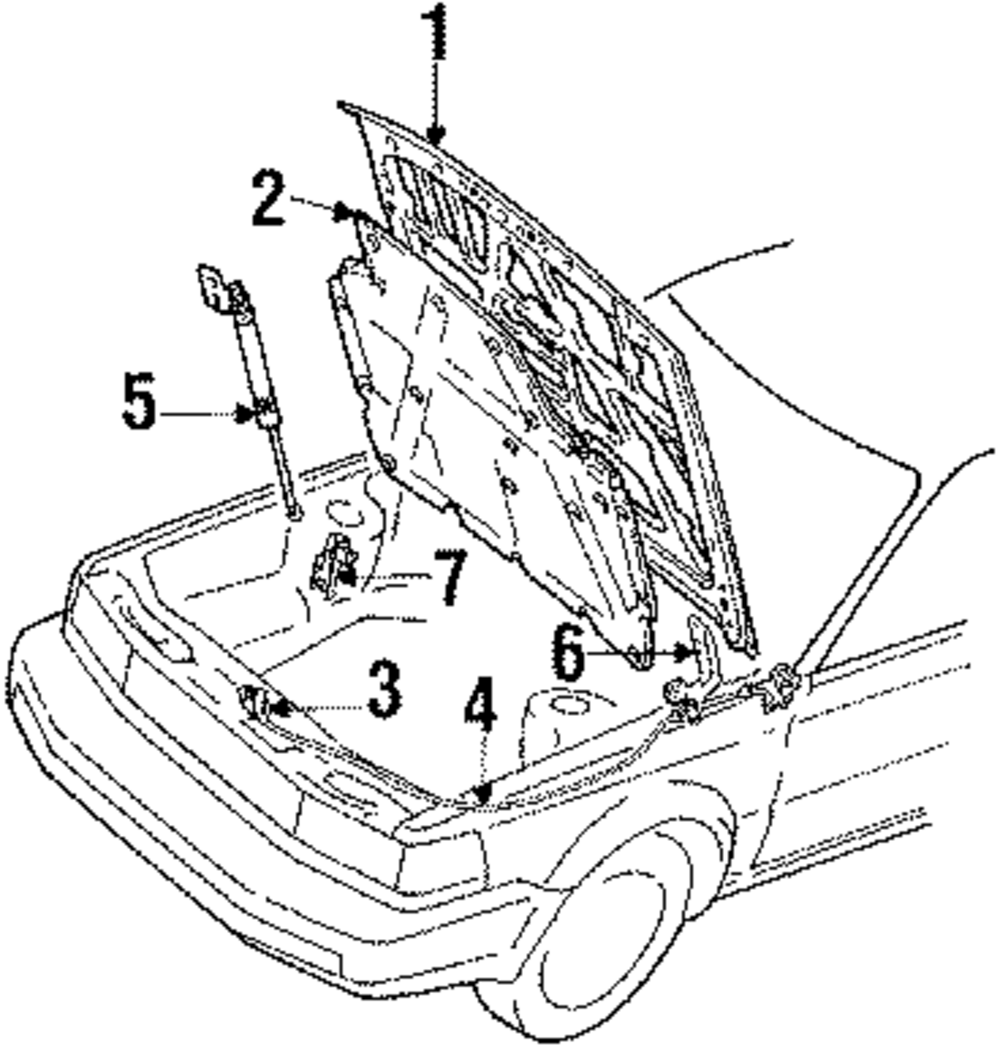 1
2
5
7
6
3
4