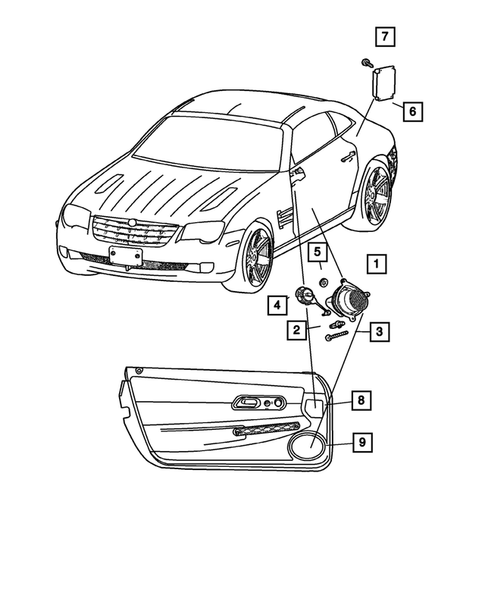 7
6
5
1
4
2
3
8
9