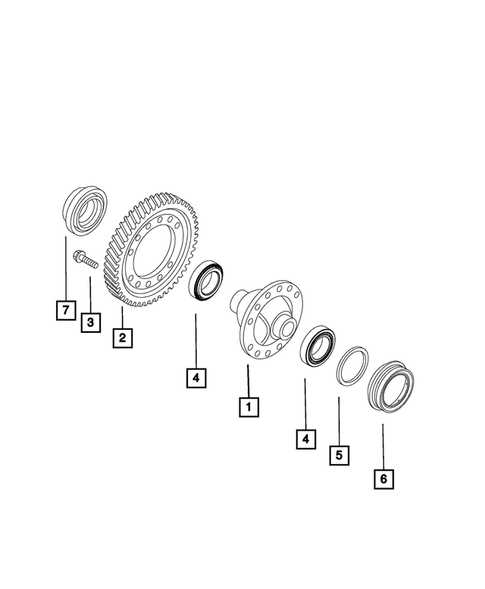 7
3
2
4
1
4
5
6