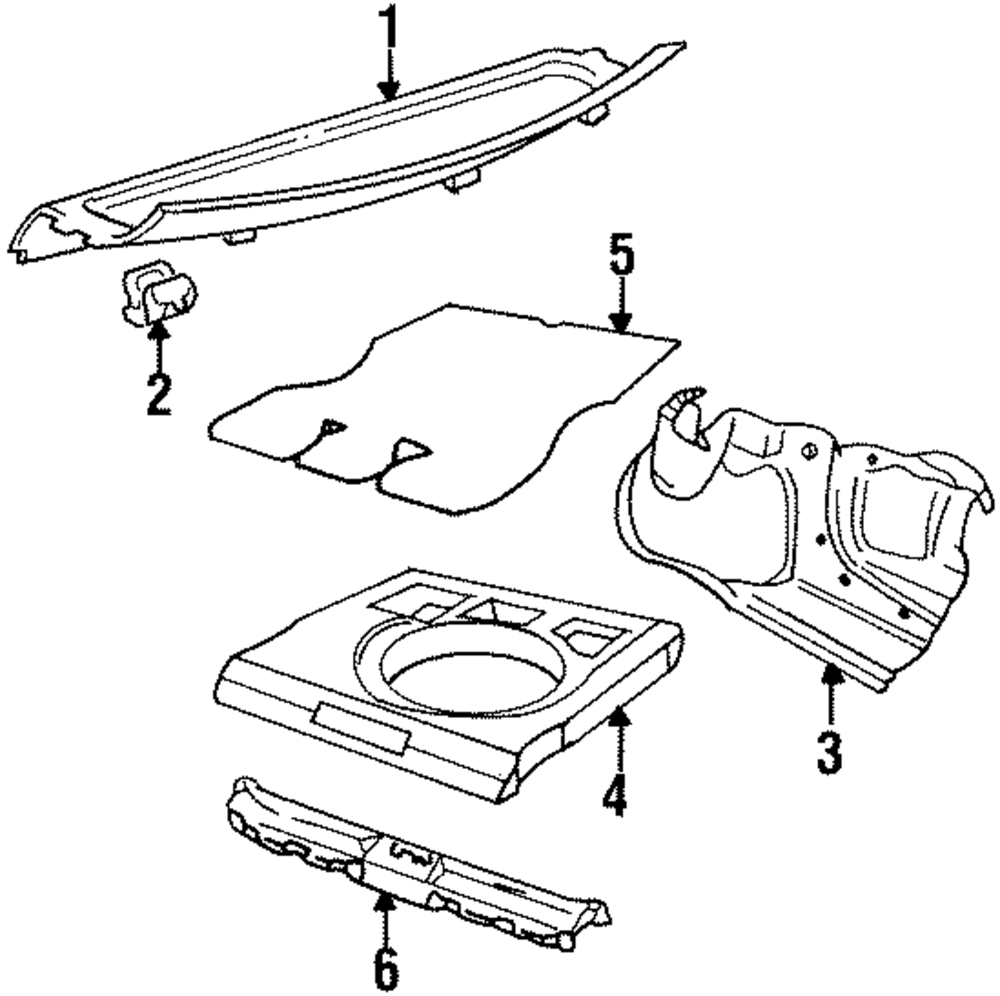 1
5
2
3
4
6