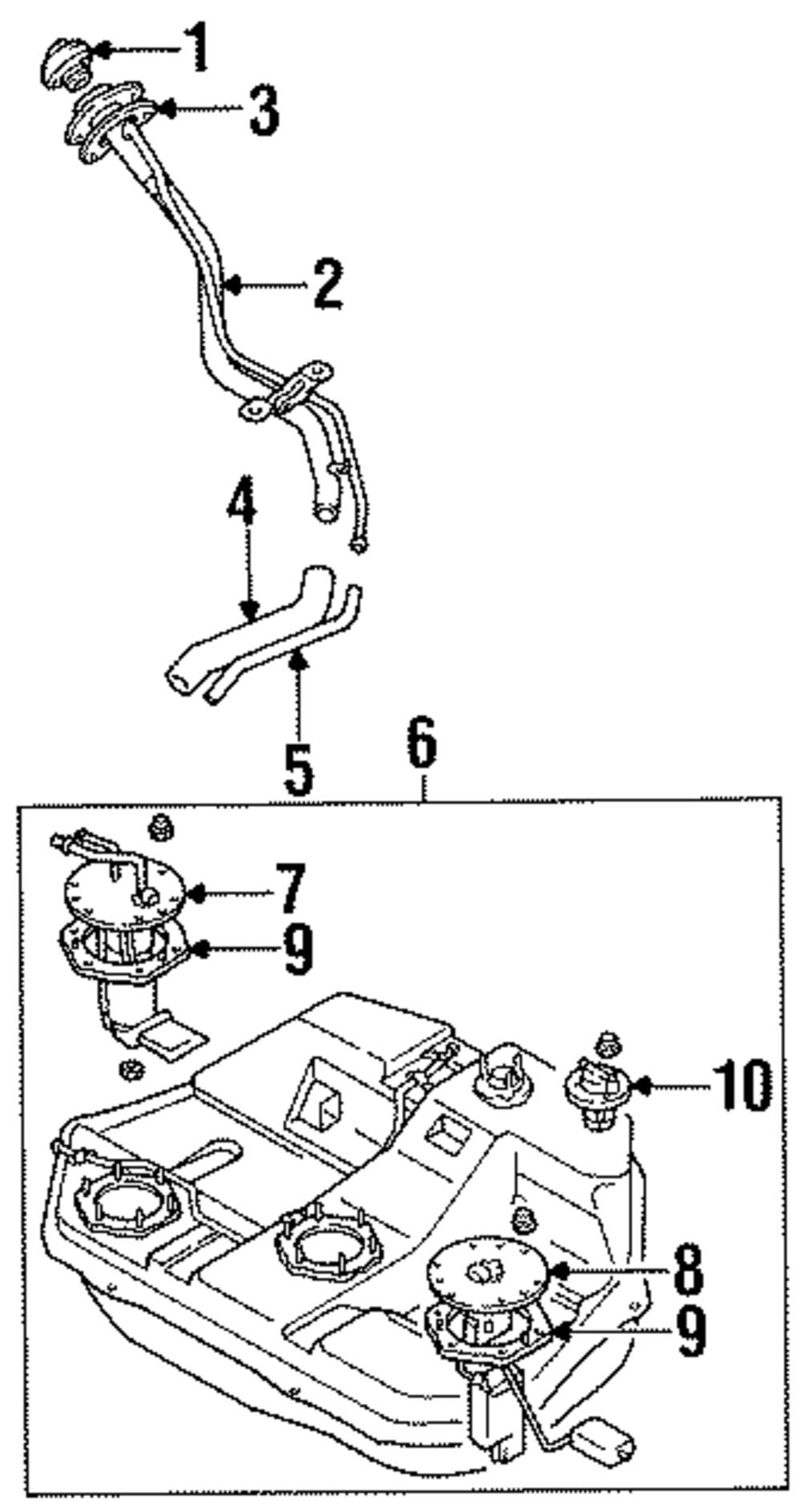 1
3
2
4
5
6
7
9
10
8
9