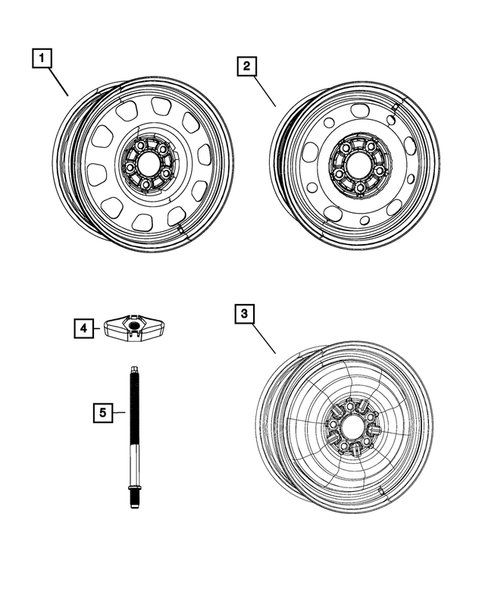 1
2
4
3
5